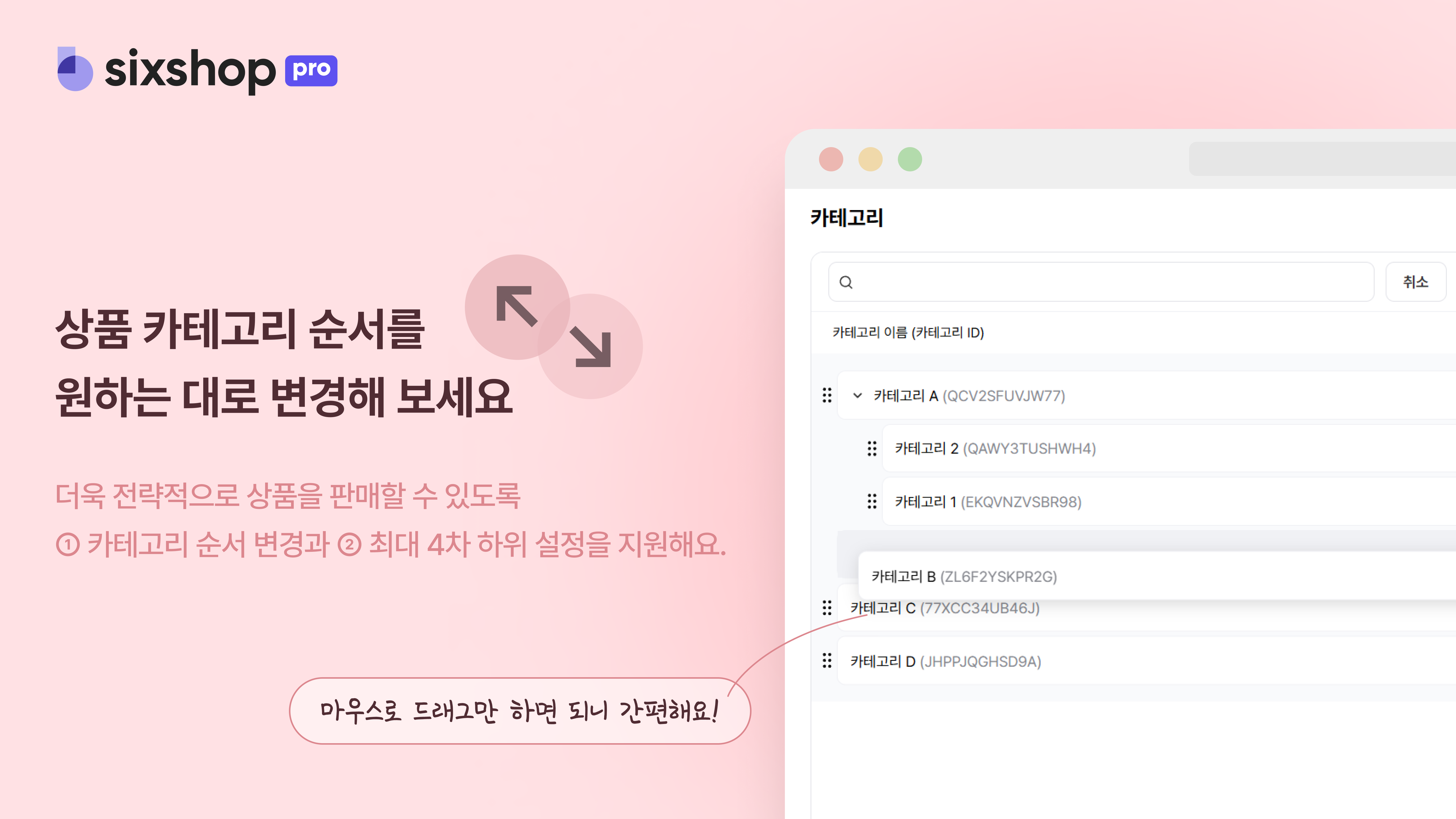 sixshop pro

상품 카테고리 순서를
원하는 대로 변경해 보세요

더욱 전략적으로 상품을 판매할 수 있도록
① 카테고리 순서 변경과 ② 최대 4차 하위 설정을 지원해요.

마우스로 드래그만 하면 되니 간편해요!

카테고리

취소

카테고리 이름 (카테고리 ID)

카테고리 A (QCV2SFUVJW77)

카테고리 2 (QAWY3TUSHWH4)

카테고리 1 (EKQVNZVSBR98)

카테고리 B (ZL6F2YSKPR2G)

카테고리 C (77XCC34UB46J)

카테고리 D (JHPPJQGHSD9A)