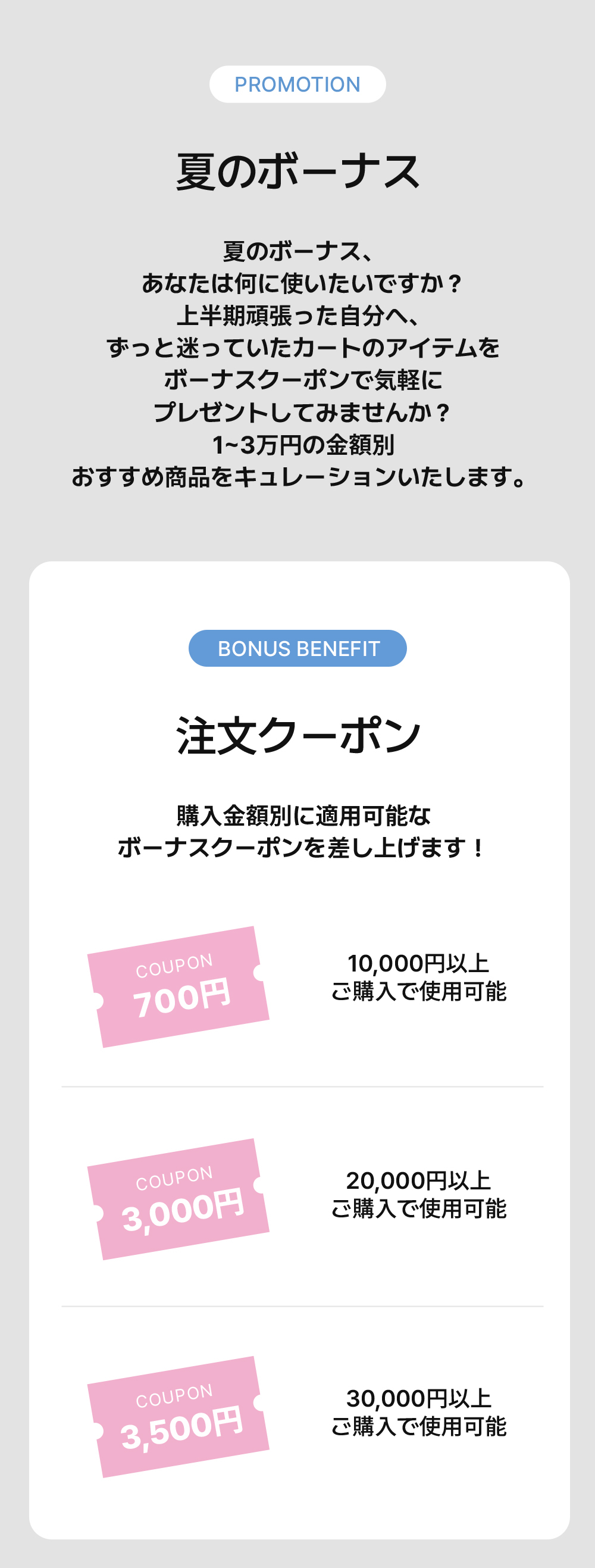 PROMOTION

夏のボーナス

夏のボーナス、
あなたは何に使いたいですか？
上半期頑張った自分へ、
ずっと迷っていたカートのアイテムを
ボーナスクーポンで気軽に
プレゼントしてみませんか？
1~3万円の金額別
おすすめ商品をキュレーションいたします。

BONUS BENEFIT

注文クーポン

購入金額別に適用可能な
ボーナスクーポンを差し上げます！

COUPON
700円

10,000円以上
ご購入で使用可能

COUPON
3,000円

20,000円以上
ご購入で使用可能

COUPON
3,500円

30,000円以上
ご購入で使用可能