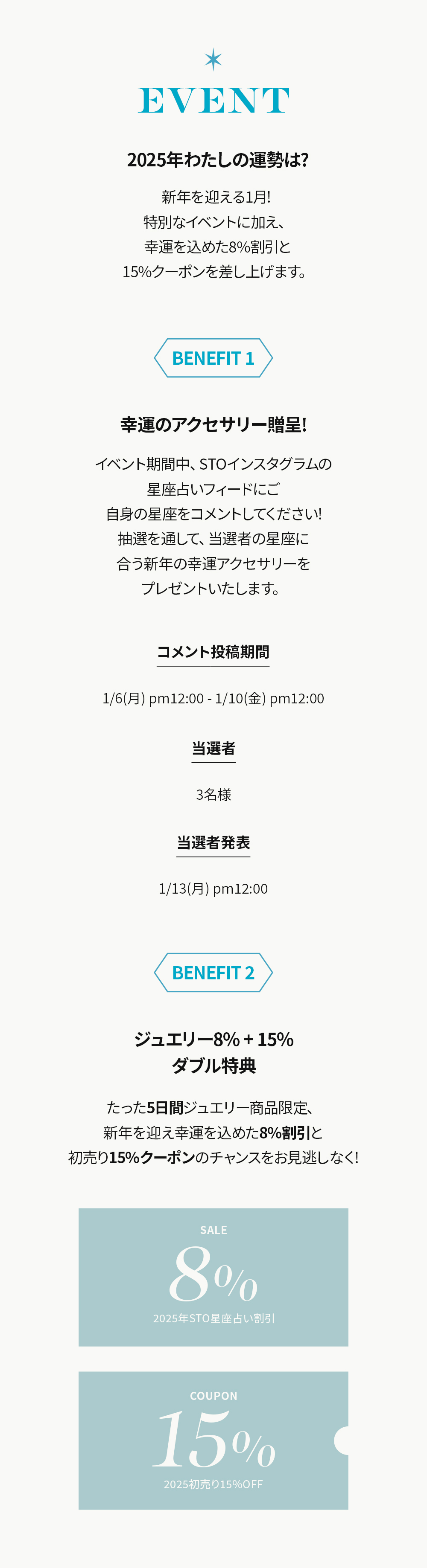 EVENT

2025年わたしの運勢は?

新年を迎える1月!
特別なイベントに加え、
幸運を込めた8%割引と
15%クーポンを差し上げます。

BENEFIT 1

幸運のアクセサリー贈呈!

イベント期間中、STOインスタグラムの
星座占いフィードにご
自身の星座をコメントしてください!
抽選を通して、当選者の星座に
合う新年の幸運アクセサリーを
プレゼントいたします。

コメント投稿期間

1/6(月) pm12:00 - 1/10(金) pm12:00

当選者

3名様

当選者発表

1/13(月) pm12:00

BENEFIT 2

ジュエリー8% + 15%
ダブル特典

たった5日間ジュエリー商品限定、
新年を迎え幸運を込めた8%割引と
初売り15%クーポンのチャンスをお見逃しなく!

SALE
8%
2025年STO星座占い割引

COUPON
15%
2025初売り15%OFF