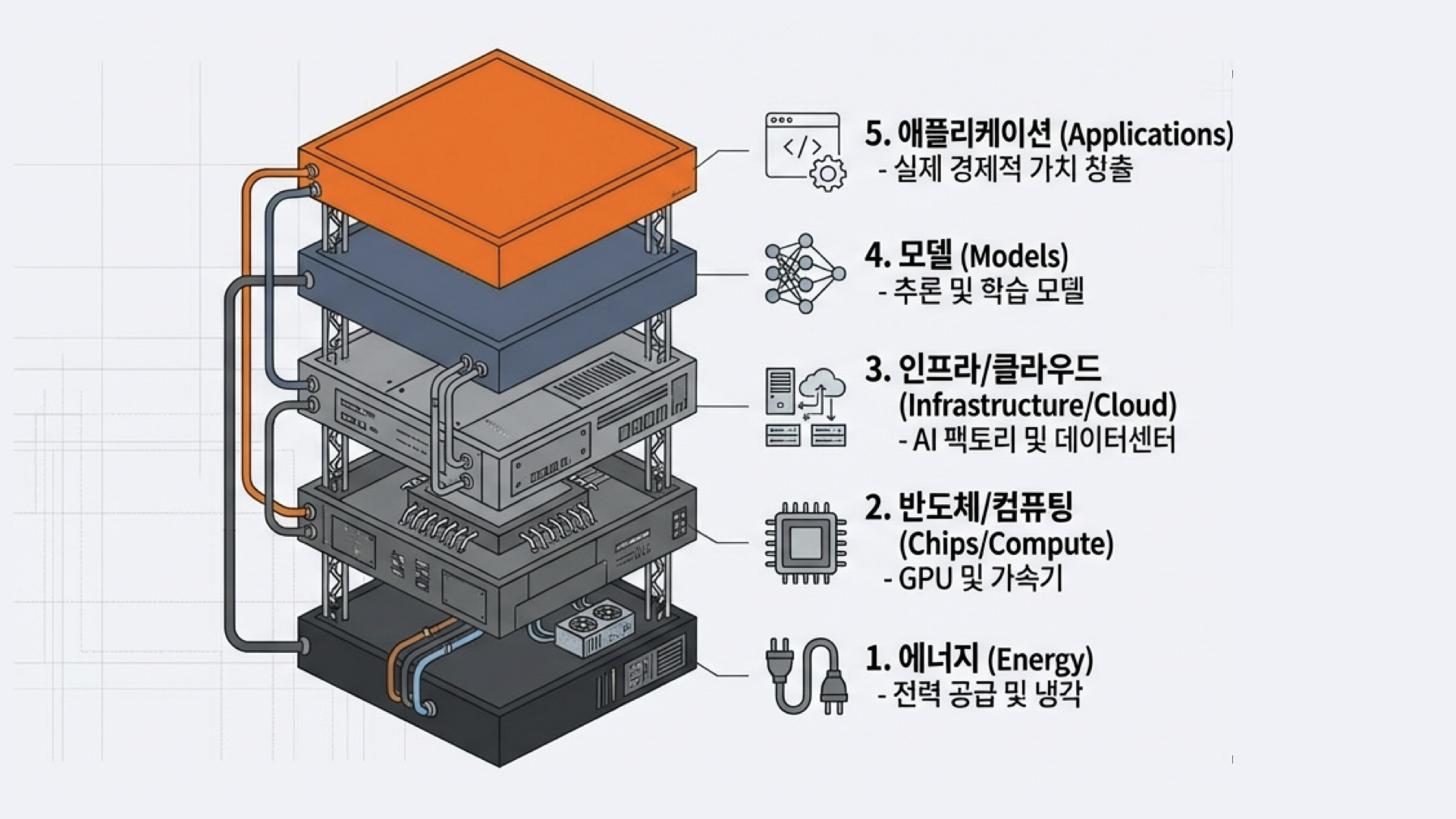 5. 애플리케이션 (Applications)
- 실제 경제적 가치 창출

4. 모델 (Models)
- 추론 및 학습 모델

3. 인프라/클라우드 (Infrastructure/Cloud)
- AI 팩토리 및 데이터센터

2. 반도체/컴퓨팅 (Chips/Compute)
- GPU 및 가속기

1. 에너지 (Energy)
- 전력 공급 및 냉각