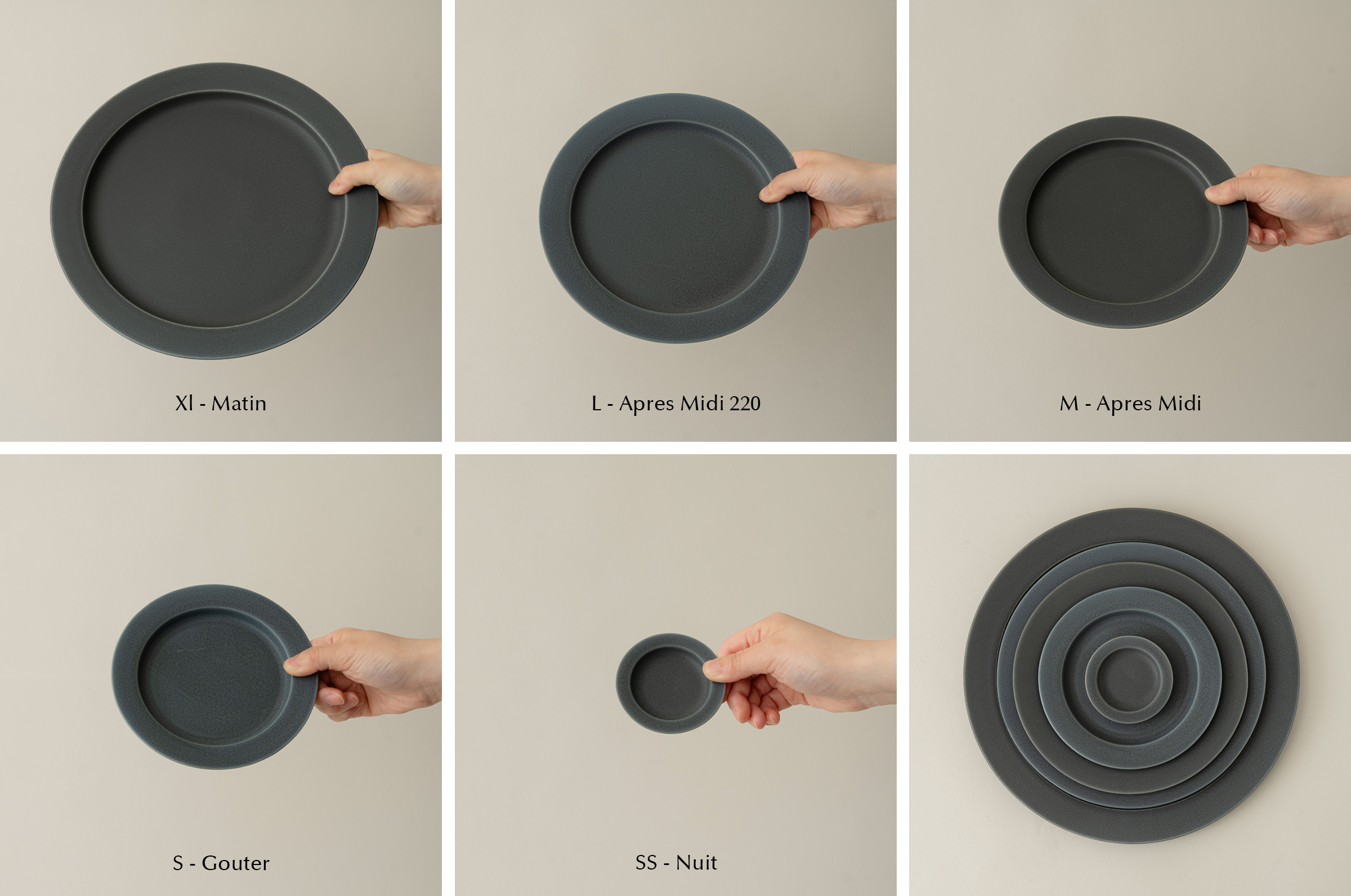 Xl - Matin

L - Apres Midi 220

M - Apres Midi

S - Gouter

SS - Nuit