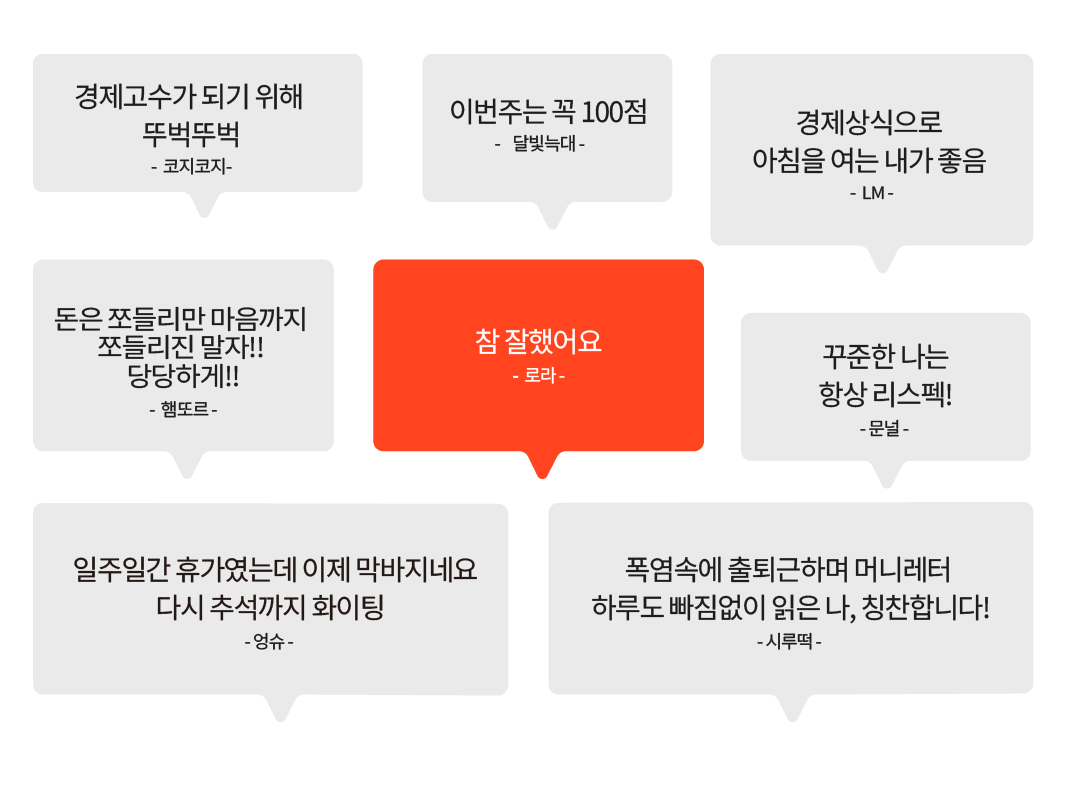 경제고수가 되기 위해
뚜벅뚜벅
- 코지코지-

이번주는 꼭 100점
- 달빛늑대 -

경제상식으로
아침을 여는 내가 좋음
- LM -

돈은 쪼들리만 마음까지
쪼들리진 말자!!
당당하게!!
- 햄또르 -

참 잘했어요
- 로라 -

꾸준한 나는
항상 리스펙!
- 문널 -

일주일간 휴가였는데 이제 막바지네요
다시 추석까지 화이팅
- 엉슈 -

폭염속에 출퇴근하며 머니레터
하루도 빠짐없이 읽은 나, 칭찬합니다!
- 시루떡 -