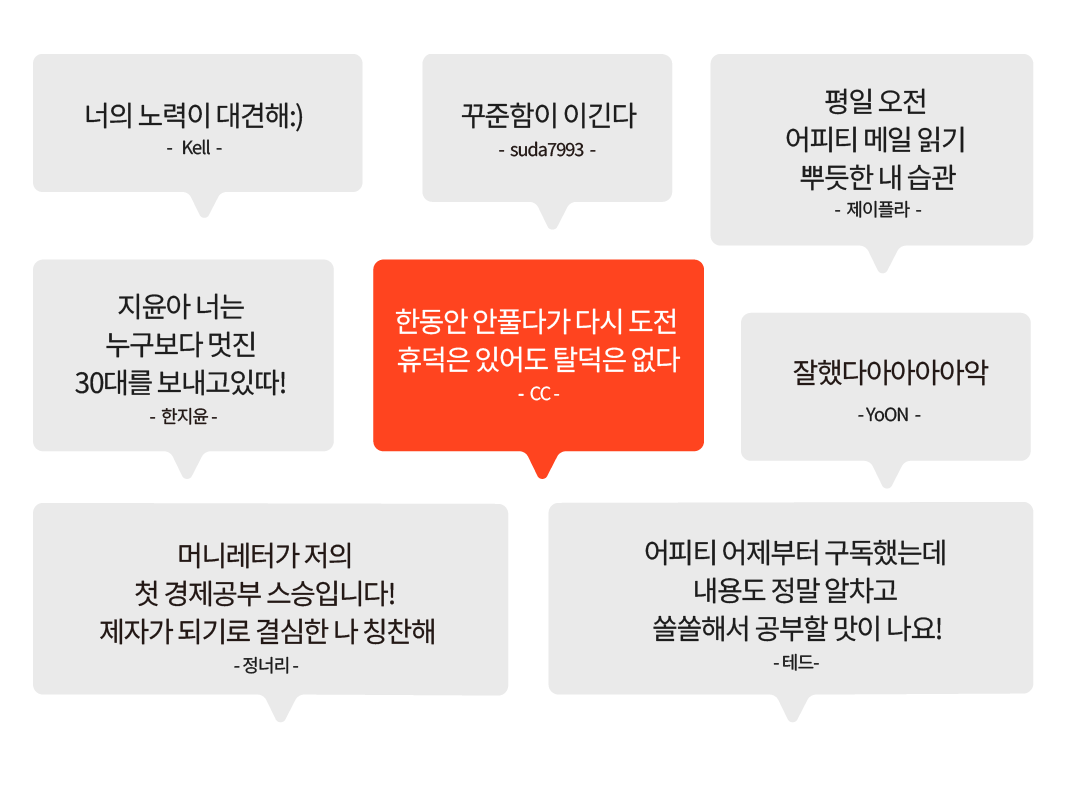 너의 노력이 대견해:)
- Kell -

꾸준함이 이긴다
- suda7993 -

평일 오전
어피티 메일 읽기
뿌듯한 내 습관
- 제이플라 -

지윤아 너는
누구보다 멋진
30대를 보내고있따!
- 한지윤 -

한동안 안풀다가 다시 도전
휴덕은 있어도 탈덕은 없다
- CC -

잘했다아아아아악
- YoON -

머니레터가 저의
첫 경제공부 스승입니다!
제자가 되기로 결심한 나 칭찬해
- 정너리 -

어피티 어제부터 구독했는데
내용도 정말 알차고
쏠쏠해서 공부할 맛이 나요!
- 테드-