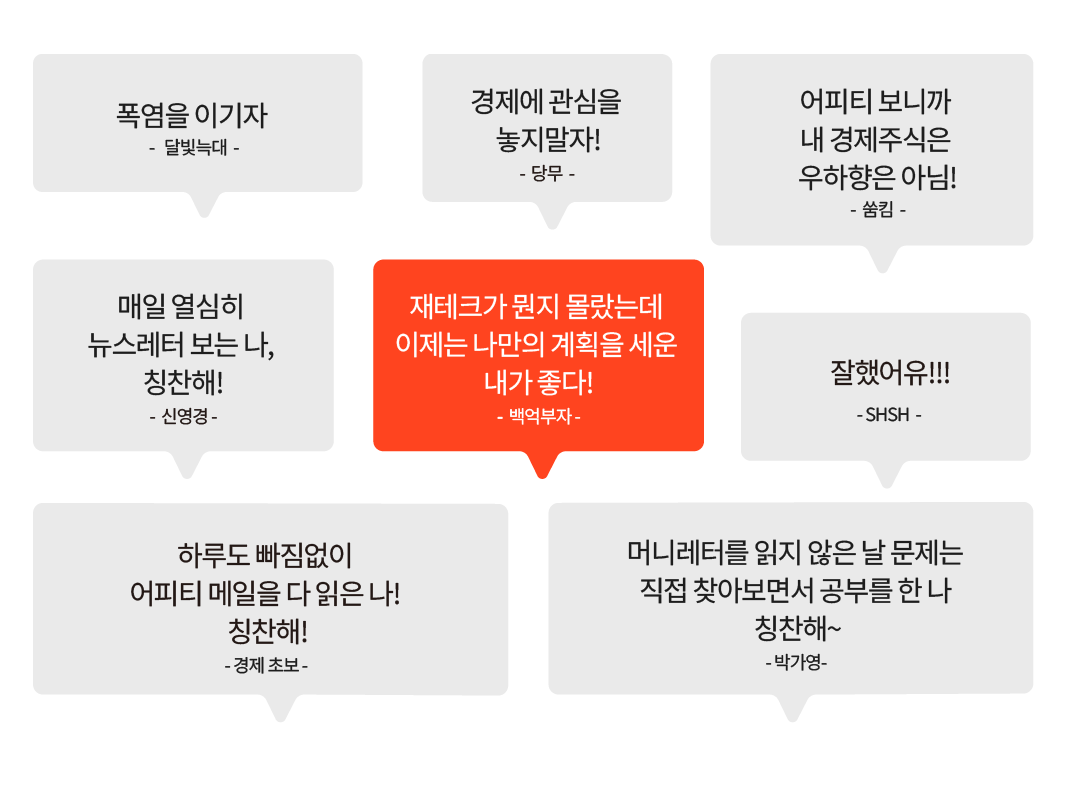 폭염을 이기자
- 달빛늑대 -

경제에 관심을
놓지말자!
- 당무 -

어피티 보니까
내 경제주식은
우하향은 아님!
- 쑴킴 -

매일 열심히
뉴스레터 보는 나,
칭찬해!
- 신영경 -

재테크가 뭔지 몰랐는데
이제는 나만의 계획을 세운
내가 좋다!
- 백억부자 -

잘했어유!!!
- SHSH -

하루도 빠짐없이
어피티 메일을 다 읽은 나!
칭찬해!
- 경제 초보 -

머니레터를 읽지 않은 날 문제는
직접 찾아보면서 공부를 한 나
칭찬해~
- 박가영-