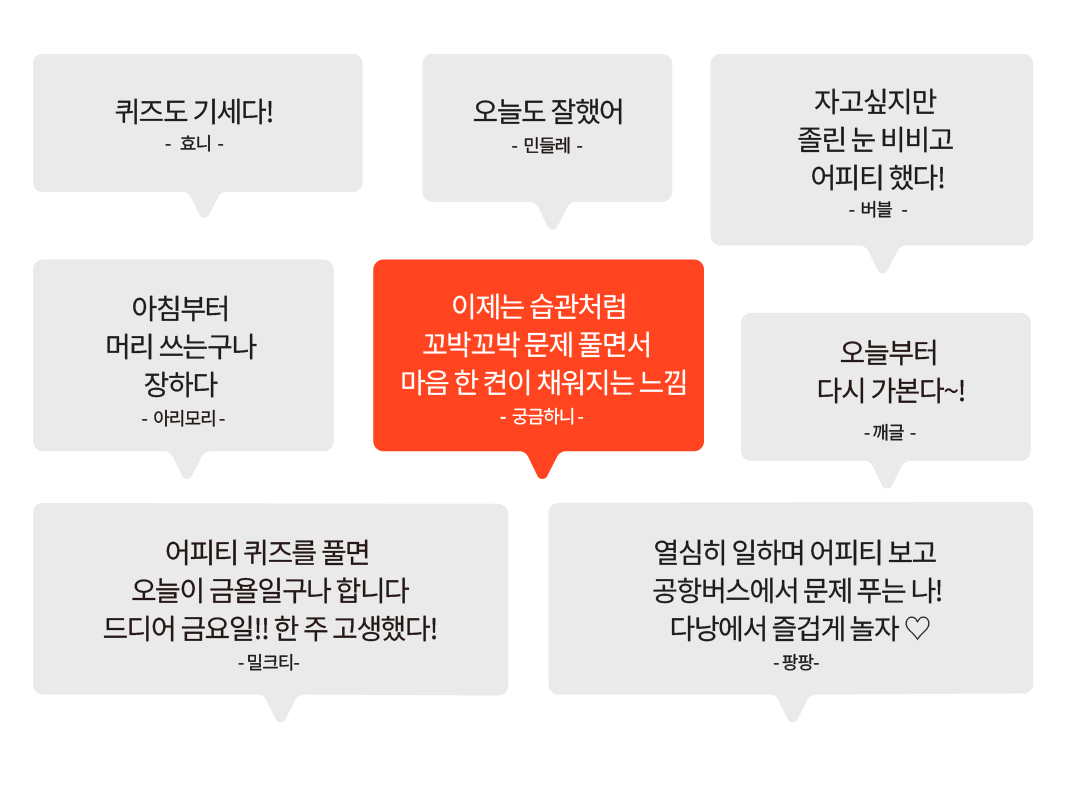 퀴즈도 기세다!
- 효니 -

오늘도 잘했어
- 민들레 -

자고싶지만
졸린 눈 비비고
어피티 했다!
- 버블 -

아침부터
머리 쓰는구나
장하다
- 아리모리 -

이제는 습관처럼
꼬박꼬박 문제 풀면서
마음 한 켠이 채워지는 느낌
- 궁금하니 -

오늘부터
다시 가본다~!
- 깨글 -

어피티 퀴즈를 풀면
오늘이 금욜일구나 합니다
드디어 금요일!! 한 주 고생했다!
- 밀크티-

열심히 일하며 어피티 보고
공항버스에서 문제 푸는 나!
다낭에서 즐겁게 놀자 ♡
- 팡팡-