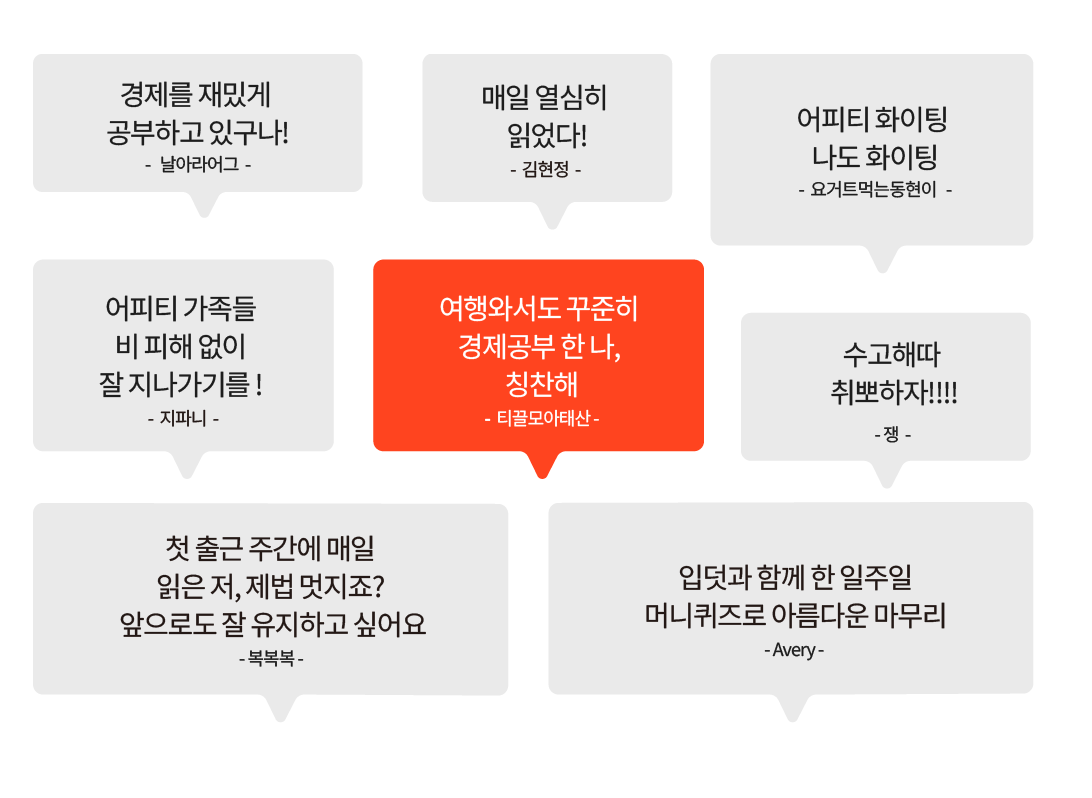 경제를 재밌게
공부하고 있구나!
- 날아라어그 -

매일 열심히
읽었다!
- 김현정 -

어피티 화이팅
나도 화이팅
- 요거트먹는동현이 -

어피티 가족들
비 피해 없이
잘 지나가기를 !
- 지파니 -

여행와서도 꾸준히
경제공부 한 나,
칭찬해
- 티끌모아태산 -

수고해따
취뽀하자!!!!
- 쟁 -

첫 출근 주간에 매일
읽은 저, 제법 멋지죠?
앞으로도 잘 유지하고 싶어요
- 복복복 -

입덧과 함께 한 일주일
머니퀴즈로 아름다운 마무리
- Avery -