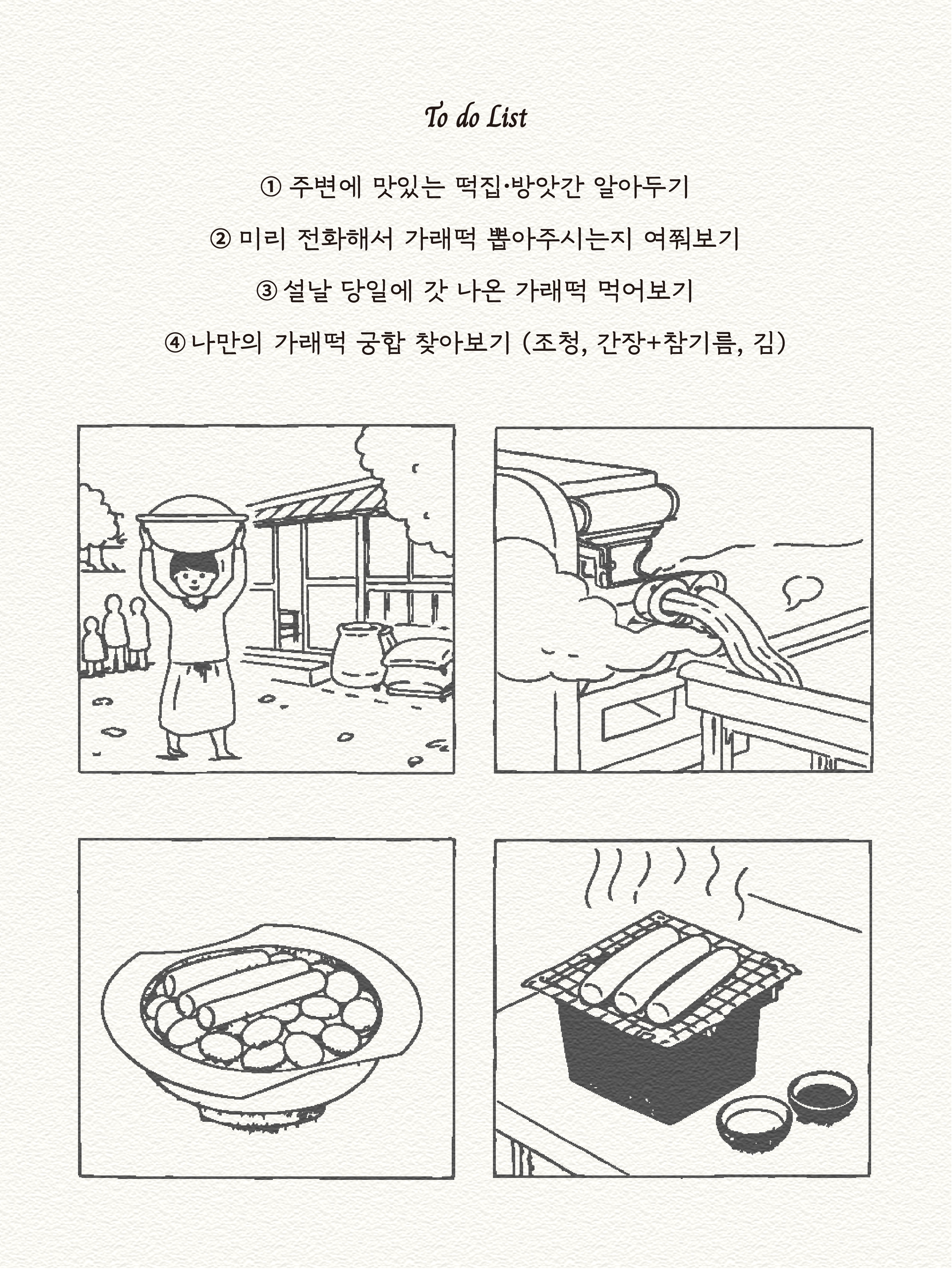 To do List

① 주변에 맛있는 떡집·방앗간 알아두기

② 미리 전화해서 가래떡 뽑아주시는지 여쭤보기

③ 설날 당일에 갓 나온 가래떡 먹어보기

④ 나만의 가래떡 궁합 찾아보기 (조청, 간장+참기름, 김)