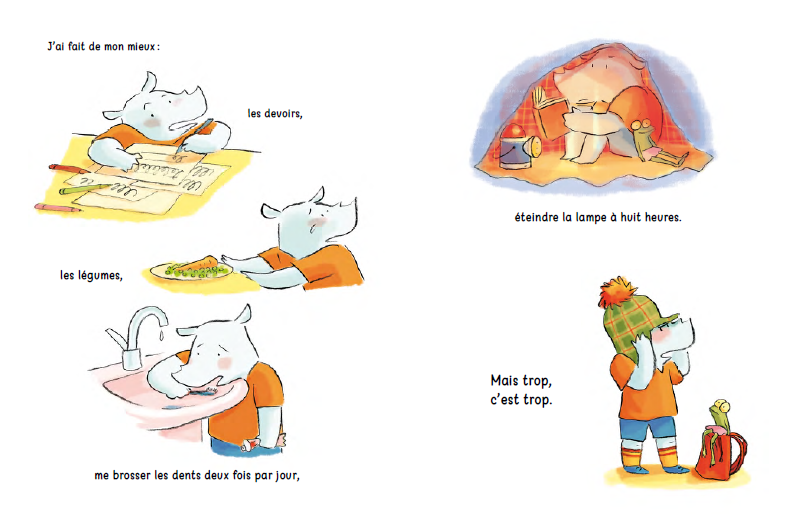 J'ai fait de mon mieux :

les devoirs,

les légumes,

me brosser les dents deux fois par jour,

éteindre la lampe à huit heures.

Mais trop, c'est trop.