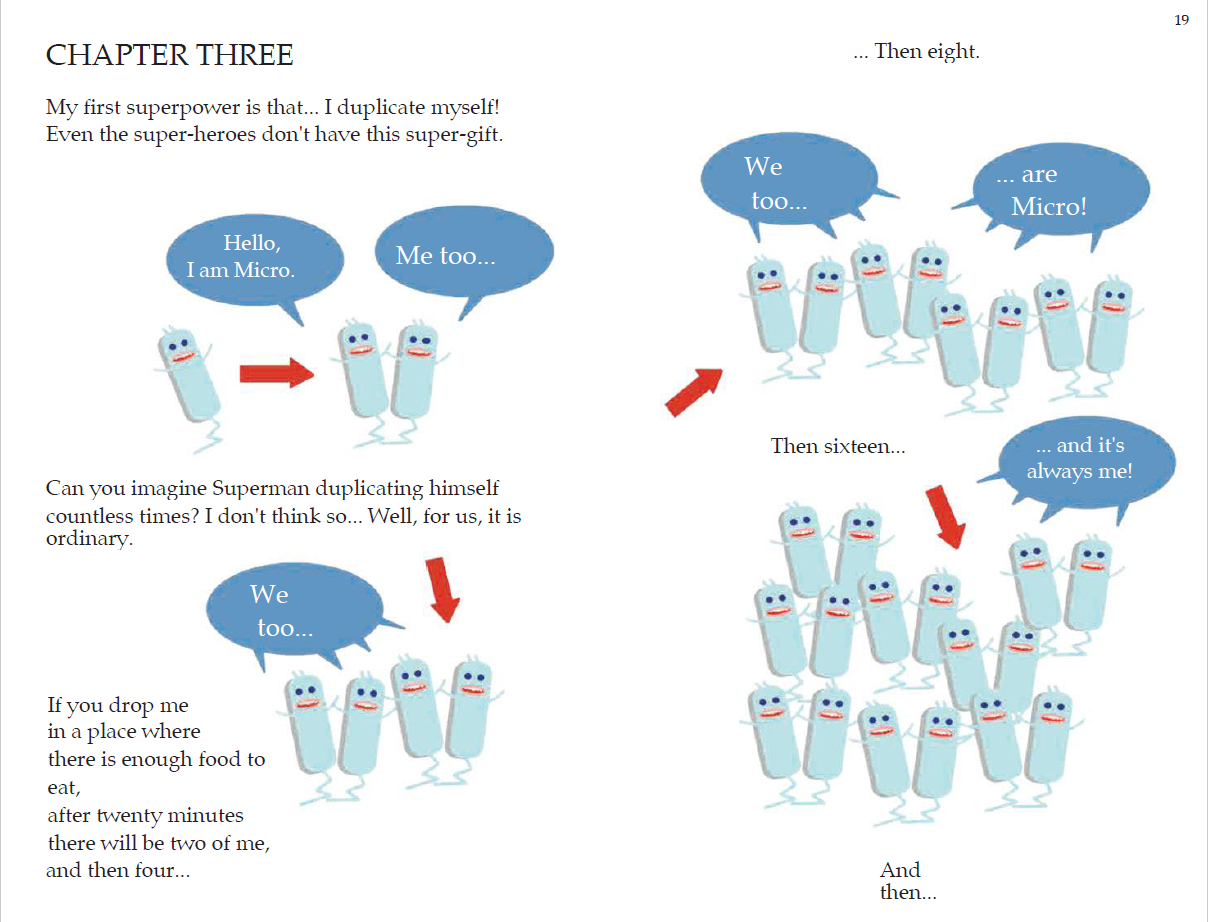 19

CHAPTER THREE

My first superpower is that... I duplicate myself! Even the super-heroes don't have this super-gift.

Hello, I am Micro.

Me too...

Can you imagine Superman duplicating himself countless times? I don't think so... Well, for us, it is ordinary.

We too...

If you drop me
in a place where
there is enough food to eat,
after twenty minutes
there will be two of me,
and then four...

... Then eight.

We too...

... are Micro!

Then sixteen...

... and it's always me!

And then...