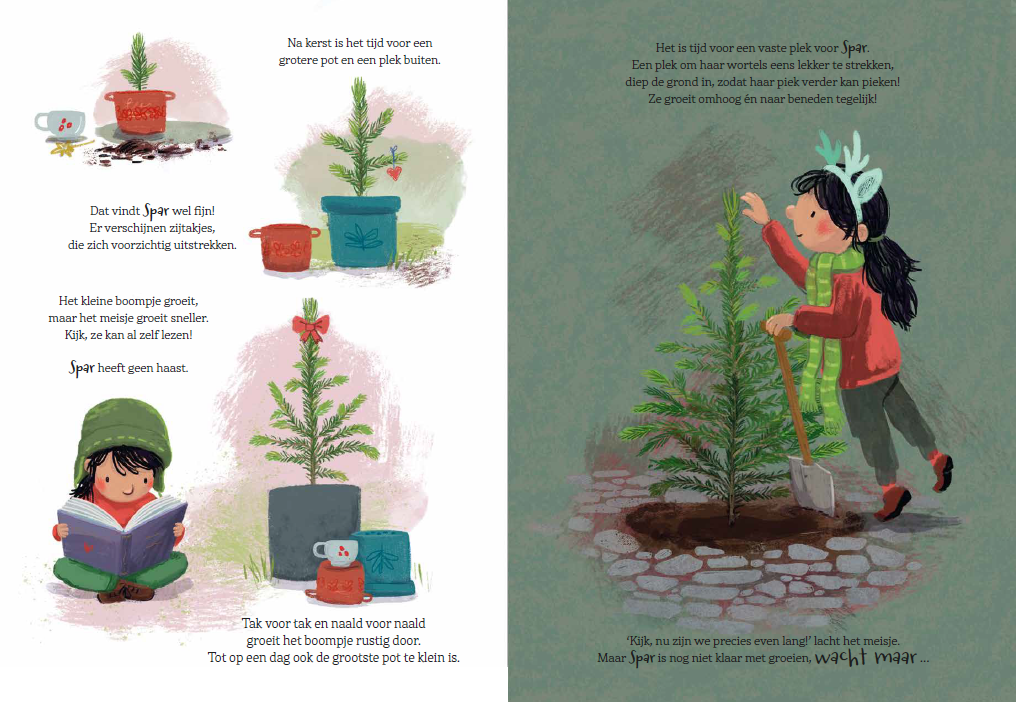 Na kerst is het tijd voor een grotere pot en een plek buiten.

Dat vindt Spar wel fijn! Er verschijnen zijtakjes, die zich voorzichtig uitstrekken.

Het kleine boompje groeit, maar het meisje groeit sneller. Kijk, ze kan al zelf lezen!

Spar heeft geen haast.

Tak voor tak en naald voor naald groeit het boompje rustig door. Tot op een dag ook de grootste pot te klein is.

Het is tijd voor een vaste plek voor Spar. Een plek om haar wortels eens lekker te strekken, diep de grond in, zodat haar piek verder kan pieken! Ze groeit omhoog én naar beneden tegelijk!

'Kijk, nu zijn we precies even lang!' lacht het meisje. Maar Spar is nog niet klaar met groeien, wacht maar ...