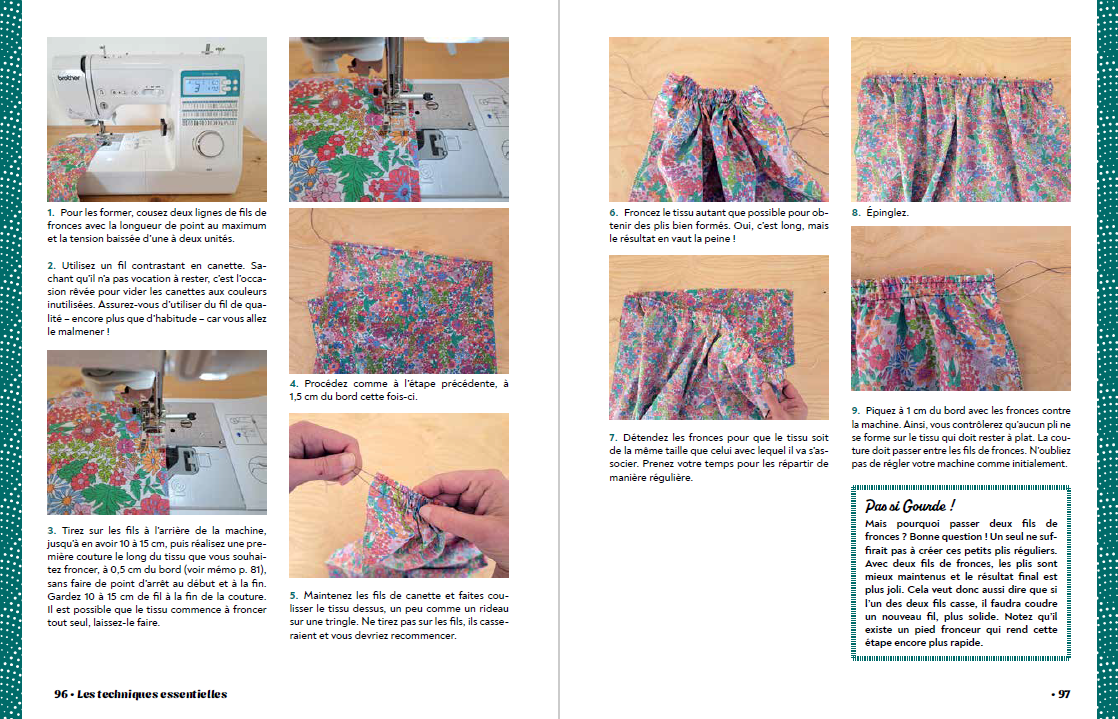 brother

1. Pour les former, cousez deux lignes de fils de fronces avec la longueur de point au maximum et la tension baissée d'une à deux unités.

2. Utilisez un fil contrastant en canette. Sachant qu'il n'a pas vocation à rester, c'est l'occasion rêvée pour vider les canettes aux couleurs inutilisées. Assurez-vous d'utiliser du fil de qualité – encore plus que d'habitude – car vous allez le malmener !

3. Tirez sur les fils à l'arrière de la machine, jusqu'à en avoir 10 à 15 cm, puis réalisez une première couture le long du tissu que vous souhaitez froncer, à 0,5 cm du bord (voir mémo p. 81), sans faire de point d'arrêt au début et à la fin. Gardez 10 à 15 cm de fil à la fin de la couture. Il est possible que le tissu commence à froncer tout seul, laissez-le faire.

4. Procédez comme à l'étape précédente, à 1,5 cm du bord cette fois-ci.

5. Maintenez les fils de canette et faites coulisser le tissu dessus, un peu comme un rideau sur une tringle. Ne tirez pas sur les fils, ils casseraient et vous devriez recommencer.

96 • Les techniques essentielles

6. Froncez le tissu autant que possible pour obtenir des plis bien formés. Oui, c'est long, mais le résultat en vaut la peine !

7. Détendez les fronces pour que le tissu soit de la même taille que celui avec lequel il va s'associer. Prenez votre temps pour les répartir de manière régulière.

8. Épinglez.

9. Piquez à 1 cm du bord avec les fronces contre la machine. Ainsi, vous contrôlerez qu'aucun pli ne se forme sur le tissu qui doit rester à plat. La couture doit passer entre les fils de fronces. N'oubliez pas de régler votre machine comme initialement.

Pas si Gourde !
Mais pourquoi passer deux fils de fronces ? Bonne question ! Un seul ne suffirait pas à créer ces petits plis réguliers. Avec deux fils de fronces, les plis sont mieux maintenus et le résultat final est plus joli. Cela veut donc aussi dire que si l'un des deux fils casse, il faudra coudre un nouveau fil, plus solide. Notez qu'il existe un pied fronceur qui rend cette étape encore plus rapide.

• 97