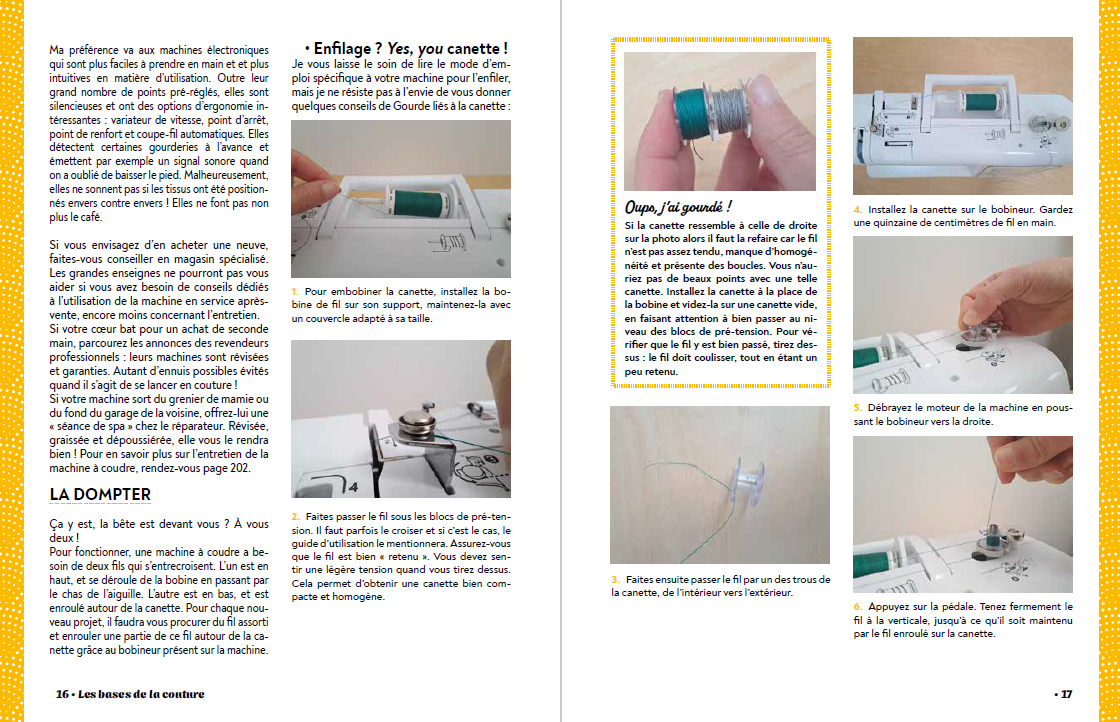 Ma préférence va aux machines électroniques qui sont plus faciles à prendre en main et et plus intuitives en matière d'utilisation. Outre leur grand nombre de points pré-réglés, elles sont silencieuses et ont des options d'ergonomie intéressantes : variateur de vitesse, point d'arrêt, point de renfort et coupe-fil automatiques. Elles détectent certaines gourderies à l'avance et émettent par exemple un signal sonore quand on a oublié de baisser le pied. Malheureusement, elles ne sonnent pas si les tissus ont été positionnés envers contre envers ! Elles ne font pas non plus le café.

Si vous envisagez d'en acheter une neuve, faites-vous conseiller en magasin spécialisé. Les grandes enseignes ne pourront pas vous aider si vous avez besoin de conseils dédiés à l'utilisation de la machine en service après-vente, encore moins concernant l'entretien.
Si votre cœur bat pour un achat de seconde main, parcourez les annonces des revendeurs professionnels : leurs machines sont révisées et garanties. Autant d'ennuis possibles évités quand il s'agit de se lancer en couture !
Si votre machine sort du grenier de mamie ou du fond du garage de la voisine, offrez-lui une « séance de spa » chez le réparateur. Révisée, graissée et dépoussiérée, elle vous le rendra bien ! Pour en savoir plus sur l'entretien de la machine à coudre, rendez-vous page 202.

LA DOMPTER

Ça y est, la bête est devant vous ? À vous deux !
Pour fonctionner, une machine à coudre a besoin de deux fils qui s'entrecroisent. L'un est en haut, et se déroule de la bobine en passant par le chas de l'aiguille. L'autre est en bas, et est enroulé autour de la canette. Pour chaque nouveau projet, il faudra vous procurer du fil assorti et enrouler une partie de ce fil autour de la canette grâce au bobineur présent sur la machine.

• Enfilage ? Yes, you canette !
Je vous laisse le soin de lire le mode d'emploi spécifique à votre machine pour l'enfiler, mais je ne résiste pas à l'envie de vous donner quelques conseils de Gourde liés à la canette :

1. Pour embobiner la canette, installez la bobine de fil sur son support, maintenez-la avec un couvercle adapté à sa taille.

4

2. Faites passer le fil sous les blocs de pré-tension. Il faut parfois le croiser et si c'est le cas, le guide d'utilisation le mentionnera. Assurez-vous que le fil est bien « retenu ». Vous devez sentir une légère tension quand vous tirez dessus. Cela permet d'obtenir une canette bien compacte et homogène.

16 • Les bases de la couture

Oups, j'ai gourdé !
Si la canette ressemble à celle de droite sur la photo alors il faut la refaire car le fil n'est pas assez tendu, manque d'homogénéité et présente des boucles. Vous n'auriez pas de beaux points avec une telle canette. Installez la canette à la place de la bobine et videz-la sur une canette vide, en faisant attention à bien passer au niveau des blocs de pré-tension. Pour vérifier que le fil y est bien passé, tirez dessus : le fil doit coulisser, tout en étant un peu retenu.

3. Faites ensuite passer le fil par un des trous de la canette, de l'intérieur vers l'extérieur.

4. Installez la canette sur le bobineur. Gardez une quinzaine de centimètres de fil en main.

5. Débrayez le moteur de la machine en poussant le bobineur vers la droite.

6. Appuyez sur la pédale. Tenez fermement le fil à la verticale, jusqu'à ce qu'il soit maintenu par le fil enroulé sur la canette.

• 17