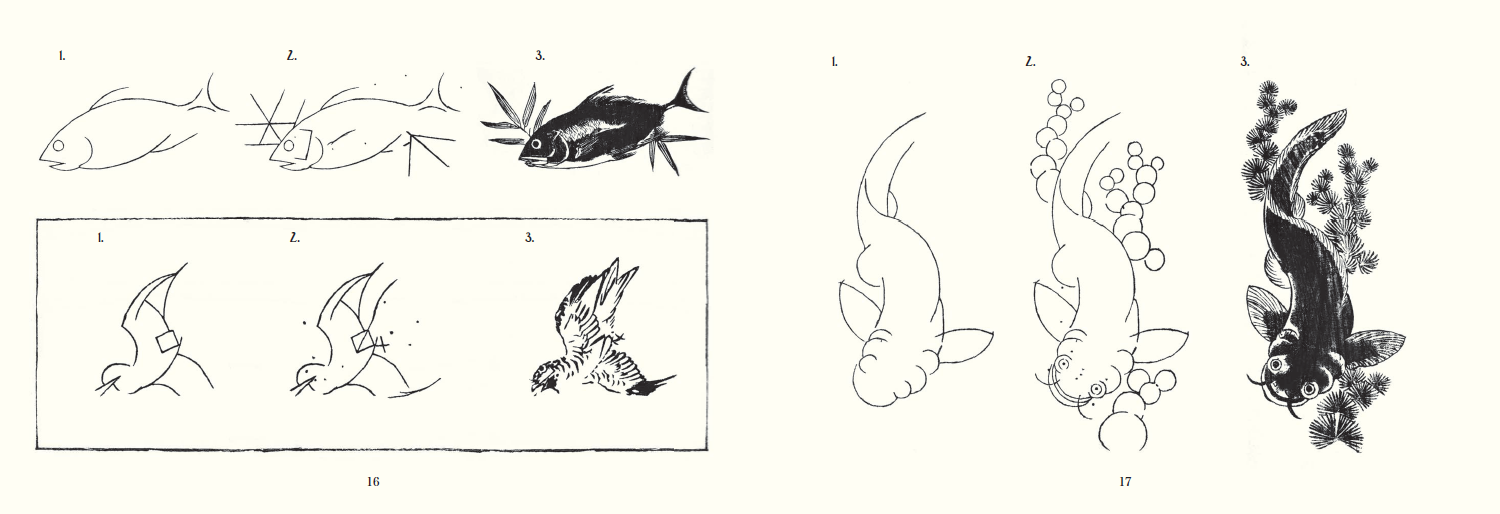 1.

2.

3.

1.

2.

3.

16

1.

2.

3.

17