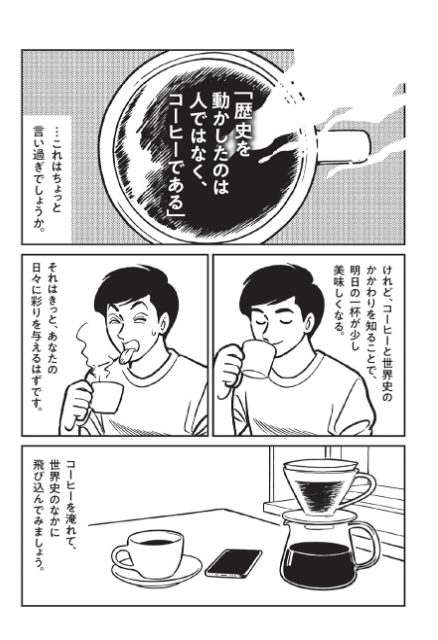 「歴史を動かしたのは人ではなく、コーヒーである」

…これはちょっと言い過ぎでしょうか。

けれど、コーヒーと世界史のかかわりを知ることで、明日の一杯が少し美味しくなる。

それはきっと、あなたの日々に彩りを与えるはずです。

コーヒーを淹れて、世界史のなかに飛び込んでみましょう。