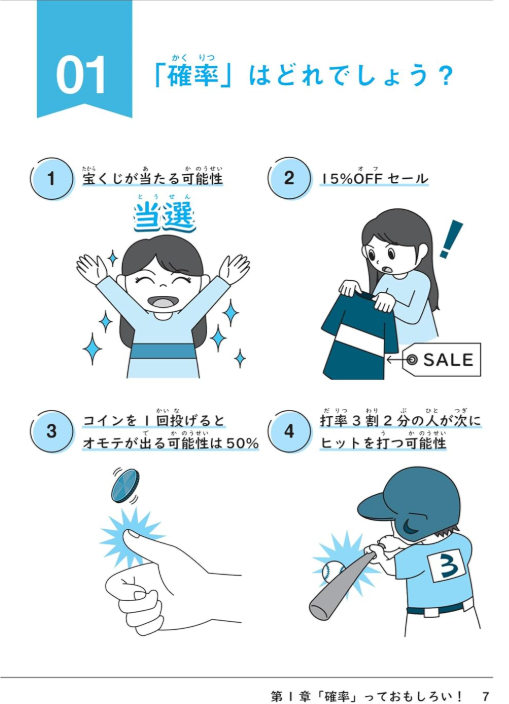 01

「確率」はどれでしょう？

1 宝くじが当たる可能性

当選

2 15%OFF セール

SALE

3 コインを1回投げるとオモテが出る可能性は50%

4 打率3割2分の人が次にヒットを打つ可能性

3

第1章「確率」っておもしろい！ 7