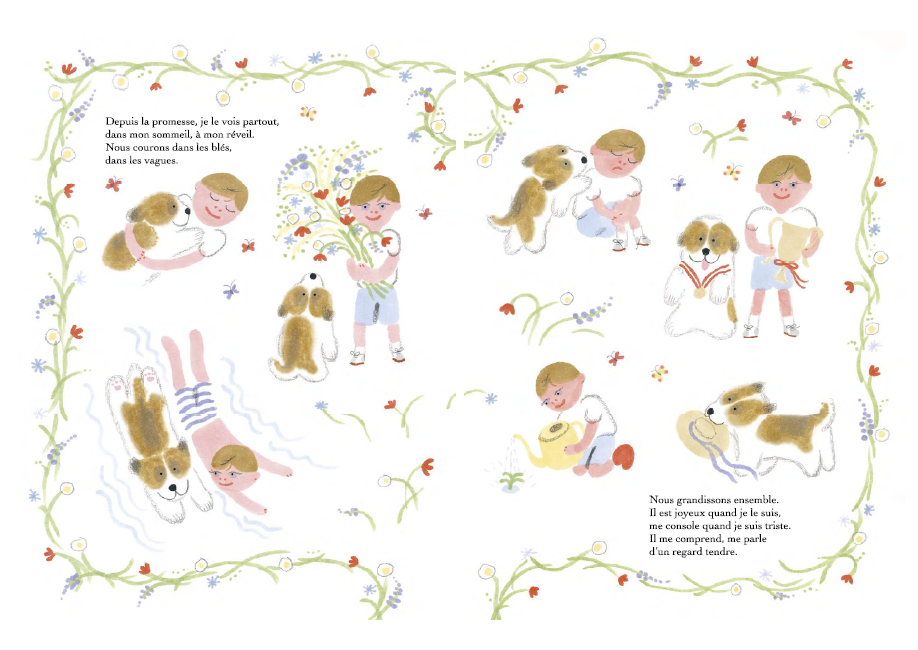 Depuis la promesse, je le vois partout, dans mon sommeil, à mon réveil. Nous courons dans les blés, dans les vagues.

Nous grandissons ensemble. Il est joyeux quand je le suis, me console quand je suis triste. Il me comprend, me parle d'un regard tendre.