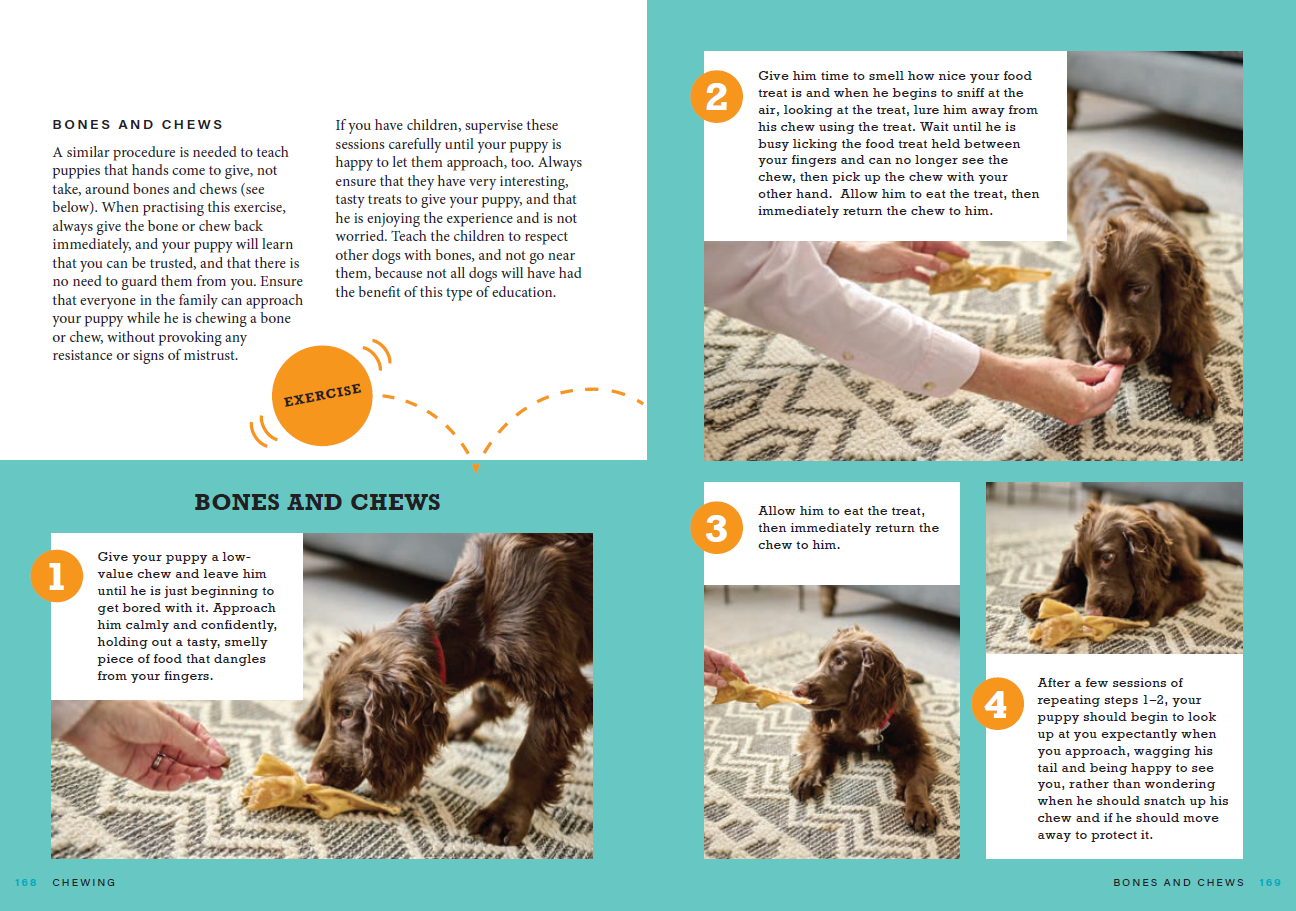 BONES AND CHEWS

A similar procedure is needed to teach puppies that hands come to give, not take, around bones and chews (see below). When practising this exercise, always give the bone or chew back immediately, and your puppy will learn that you can be trusted, and that there is no need to guard them from you. Ensure that everyone in the family can approach your puppy while he is chewing a bone or chew, without provoking any resistance or signs of mistrust.

If you have children, supervise these sessions carefully until your puppy is happy to let them approach, too. Always ensure that they have very interesting, tasty treats to give your puppy, and that he is enjoying the experience and is not worried. Teach the children to respect other dogs with bones, and not go near them, because not all dogs will have had the benefit of this type of education.

EXERCISE

BONES AND CHEWS

1 Give your puppy a low-value chew and leave him until he is just beginning to get bored with it. Approach him calmly and confidently, holding out a tasty, smelly piece of food that dangles from your fingers.

2 Give him time to smell how nice your food treat is and when he begins to sniff at the air, looking at the treat, lure him away from his chew using the treat. Wait until he is busy licking the food treat held between your fingers and can no longer see the chew, then pick up the chew with your other hand. Allow him to eat the treat, then immediately return the chew to him.

3 Allow him to eat the treat, then immediately return the chew to him.

4 After a few sessions of repeating steps 1–2, your puppy should begin to look up at you expectantly when you approach, wagging his tail and being happy to see you, rather than wondering when he should snatch up his chew and if he should move away to protect it.

168 CHEWING

BONES AND CHEWS 169