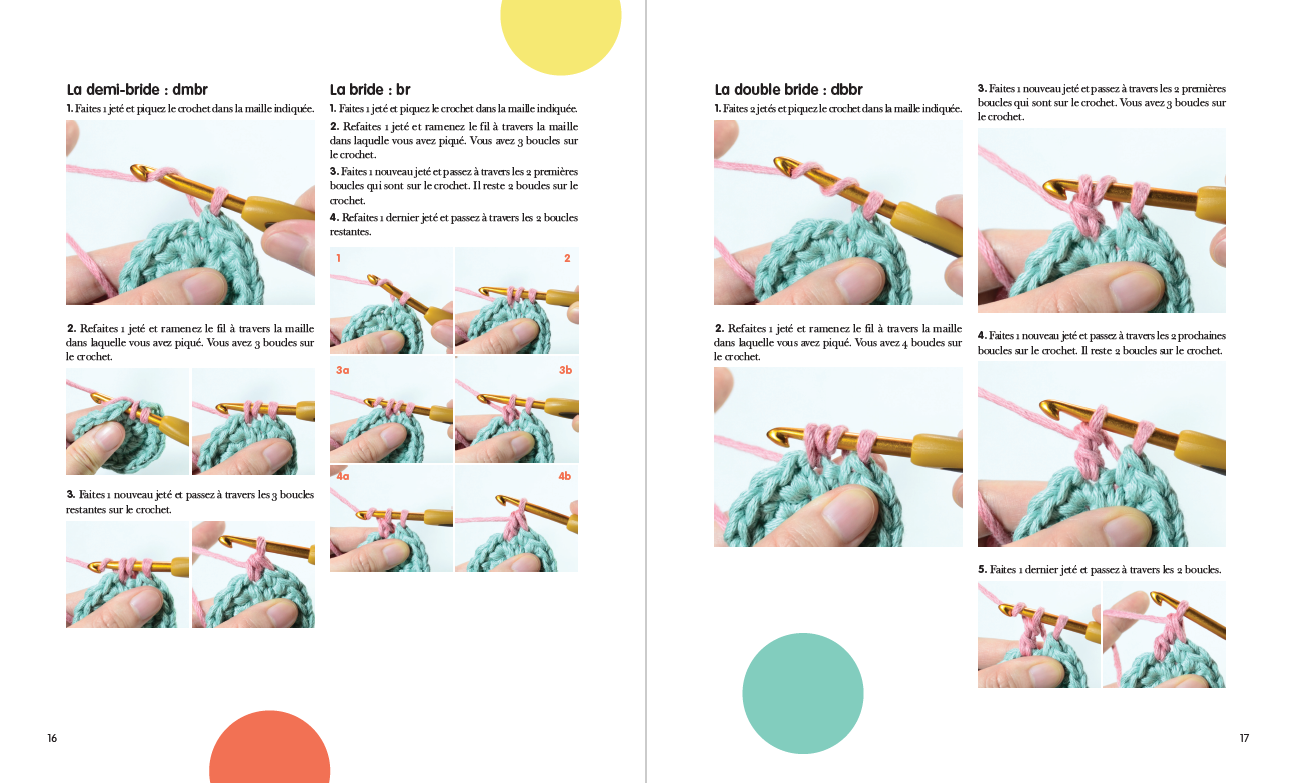 La demi-bride : dmbr

1. Faites 1 jeté et piquez le crochet dans la maille indiquée.

2. Refaites 1 jeté et ramenez le fil à travers la maille dans laquelle vous avez piqué. Vous avez 3 boucles sur le crochet.

3. Faites 1 nouveau jeté et passez à travers les 3 boucles restantes sur le crochet.

La bride : br

1. Faites 1 jeté et piquez le crochet dans la maille indiquée.

2. Refaites 1 jeté et ramenez le fil à travers la maille dans laquelle vous avez piqué. Vous avez 3 boucles sur le crochet.

3. Faites 1 nouveau jeté et passez à travers les 2 premières boucles qui sont sur le crochet. Il reste 2 boucles sur le crochet.

4. Refaites 1 dernier jeté et passez à travers les 2 boucles restantes.

1

2

3a

3b

4a

4b

16

La double bride : dbbr

1. Faites 2 jetés et piquez le crochet dans la maille indiquée.

2. Refaites 1 jeté et ramenez le fil à travers la maille dans laquelle vous avez piqué. Vous avez 4 boucles sur le crochet.

3. Faites 1 nouveau jeté et passez à travers les 2 premières boucles qui sont sur le crochet. Vous avez 3 boucles sur le crochet.

4. Faites 1 nouveau jeté et passez à travers les 2 prochaines boucles sur le crochet. Il reste 2 boucles sur le crochet.

5. Faites 1 dernier jeté et passez à travers les 2 boucles.

17