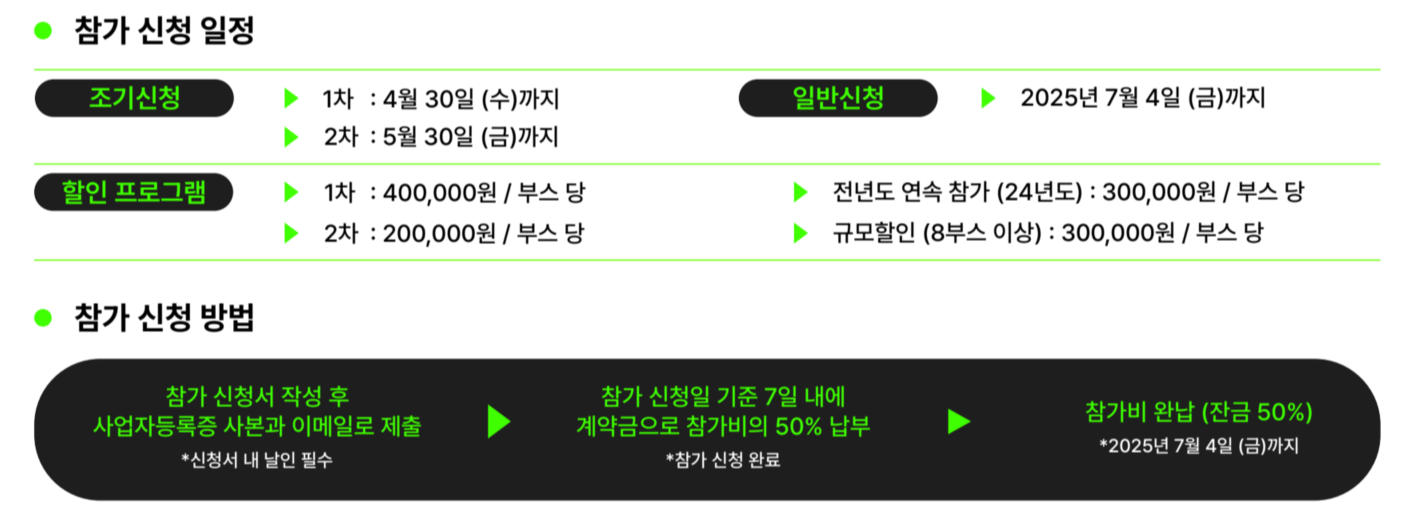 • 참가 신청 일정

조기신청

▶ 1차 : 4월 30일 (수)까지
▶ 2차 : 5월 30일 (금)까지

일반신청

▶ 2025년 7월 4일 (금)까지

할인 프로그램

▶ 1차 : 400,000원 / 부스 당
▶ 2차 : 200,000원 / 부스 당

▶ 전년도 연속 참가 (24년도) : 300,000원 / 부스 당
▶ 규모할인 (8부스 이상) : 300,000원 / 부스 당

• 참가 신청 방법

참가 신청서 작성 후 사업자등록증 사본과 이메일로 제출
*신청서 내 날인 필수

▶

참가 신청일 기준 7일 내에 계약금으로 참가비의 50% 납부
*참가 신청 완료

▶

참가비 완납 (잔금 50%)
*2025년 7월 4일 (금)까지