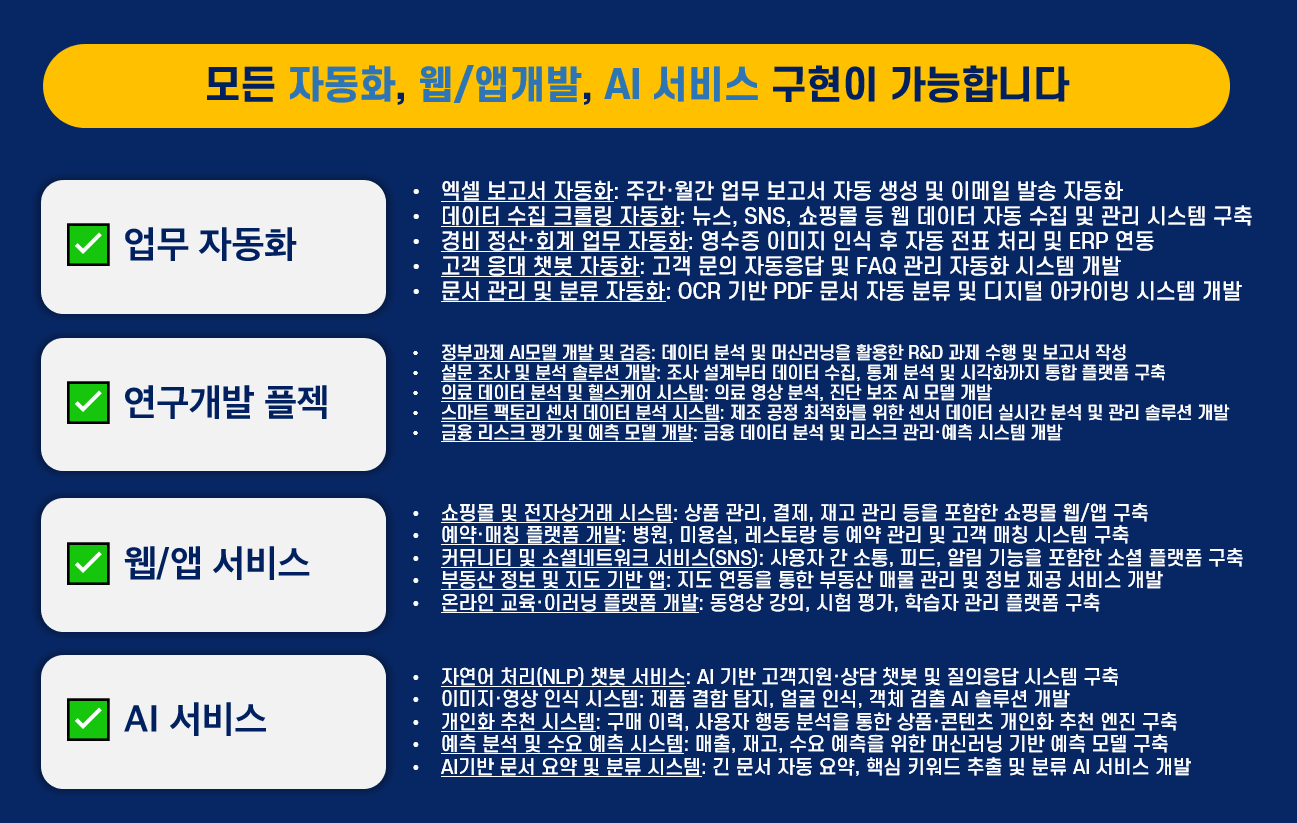 모든 자동화, 웹/앱개발, AI 서비스 구현이 가능합니다

☑ 업무 자동화

• 엑셀 보고서 자동화: 주간·월간 업무 보고서 자동 생성 및 이메일 발송 자동화
• 데이터 수집 크롤링 자동화: 뉴스, SNS, 쇼핑몰 등 웹 데이터 자동 수집 및 관리 시스템 구축
• 경비 정산·회계 업무 자동화: 영수증 이미지 인식 후 자동 전표 처리 및 ERP 연동
• 고객 응대 챗봇 자동화: 고객 문의 자동응답 및 FAQ 관리 자동화 시스템 개발
• 문서 관리 및 분류 자동화: OCR 기반 PDF 문서 자동 분류 및 디지털 아카이빙 시스템 개발

☑ 연구개발 플젝

• 정부과제 AI모델 개발 및 검증: 데이터 분석 및 머신러닝을 활용한 R&D 과제 수행 및 보고서 작성
• 설문 조사 및 분석 솔루션 개발: 조사 설계부터 데이터 수집, 통계 분석 및 시각화까지 통합 플랫폼 구축
• 의료 데이터 분석 및 헬스케어 시스템: 의료 영상 분석, 진단 보조 AI 모델 개발
• 스마트 팩토리 센서 데이터 분석 시스템: 제조 공정 최적화를 위한 센서 데이터 실시간 분석 및 관리 솔루션 개발
• 금융 리스크 평가 및 예측 모델 개발: 금융 데이터 분석 및 리스크 관리·예측 시스템 개발

☑ 웹/앱 서비스

• 쇼핑몰 및 전자상거래 시스템: 상품 관리, 결제, 재고 관리 등을 포함한 쇼핑몰 웹/앱 구축
• 예약·매칭 플랫폼 개발: 병원, 미용실, 레스토랑 등 예약 관리 및 고객 매칭 시스템 구축
• 커뮤니티 및 소셜네트워크 서비스(SNS): 사용자 간 소통, 피드, 알림 기능을 포함한 소셜 플랫폼 구축
• 부동산 정보 및 지도 기반 앱: 지도 연동을 통한 부동산 매물 관리 및 정보 제공 서비스 개발
• 온라인 교육·이러닝 플랫폼 개발: 동영상 강의, 시험 평가, 학습자 관리 플랫폼 구축

☑ AI 서비스

• 자연어 처리(NLP) 챗봇 서비스: AI 기반 고객지원·상담 챗봇 및 질의응답 시스템 구축
• 이미지·영상 인식 시스템: 제품 결함 탐지, 얼굴 인식, 객체 검출 AI 솔루션 개발
• 개인화 추천 시스템: 구매 이력, 사용자 행동 분석을 통한 상품·콘텐츠 개인화 추천 엔진 구축
• 예측 분석 및 수요 예측 시스템: 매출, 재고, 수요 예측을 위한 머신러닝 기반 예측 모델 구축
• AI기반 문서 요약 및 분류 시스템: 긴 문서 자동 요약, 핵심 키워드 추출 및 분류 AI 서비스 개발