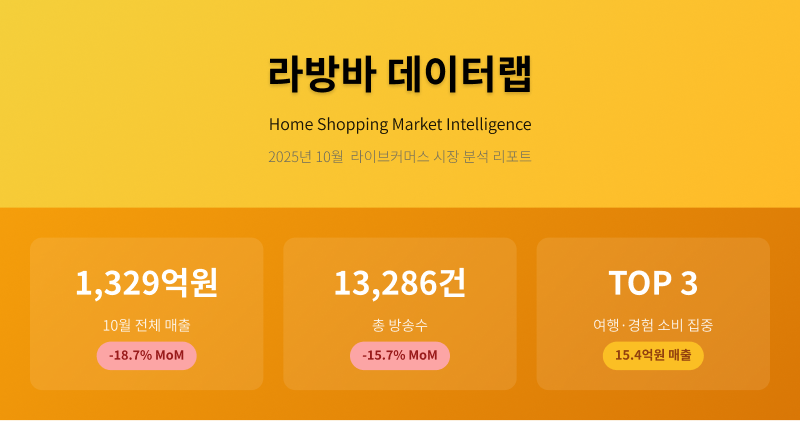 라방바 데이터랩

Home Shopping Market Intelligence

2025년 10월 라이브커머스 시장 분석 리포트

1,329억원

10월 전체 매출

-18.7% MoM

13,286건

총 방송수

-15.7% MoM

TOP 3

여행·경험 소비 집중

15.4억원 매출