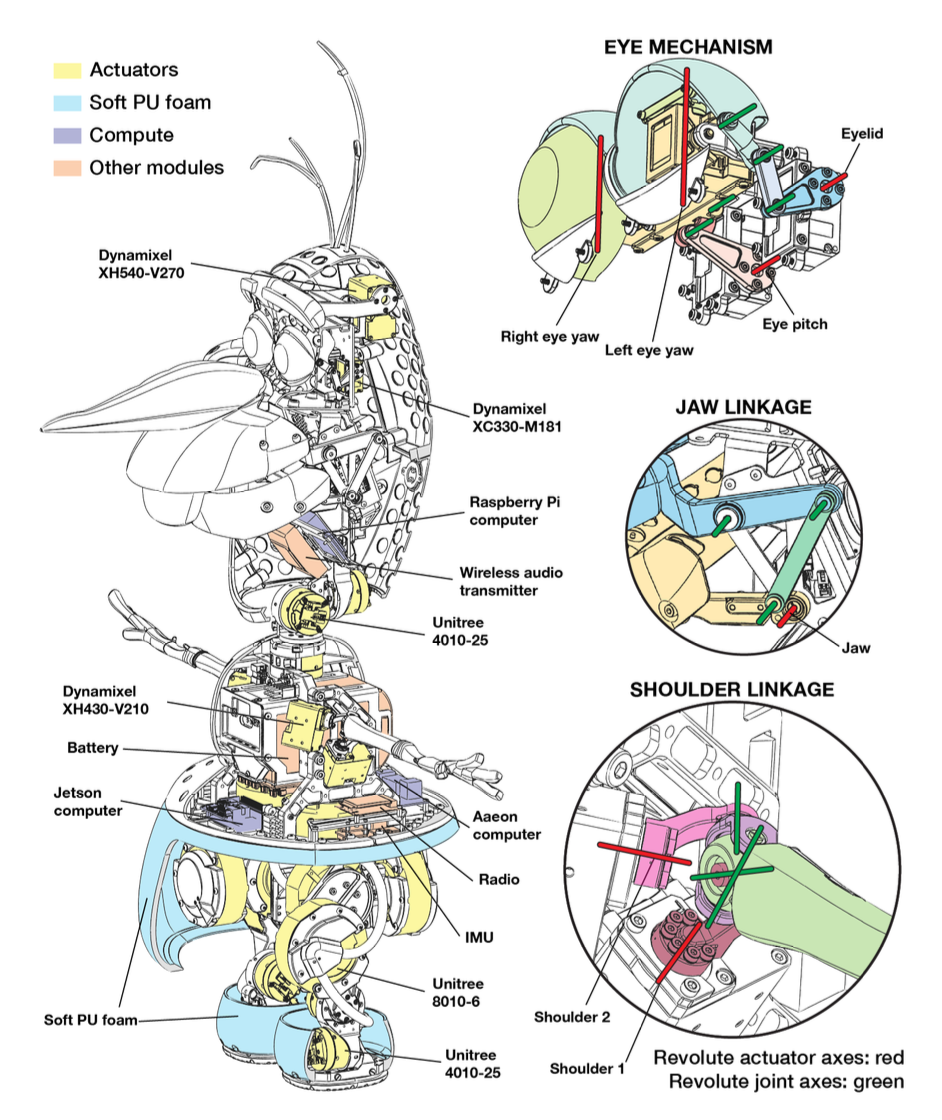 Actuators
Soft PU foam
Compute
Other modules

Dynamixel XH540-V270

Dynamixel XC330-M181

Raspberry Pi computer

Wireless audio transmitter

Unitree 4010-25

Dynamixel XH430-V210

Battery

Jetson computer

Aaeon computer

Radio

IMU

Unitree 8010-6

Soft PU foam

Unitree 4010-25

EYE MECHANISM

Eyelid

Right eye yaw

Left eye yaw

Eye pitch

JAW LINKAGE

Jaw

SHOULDER LINKAGE

Shoulder 2

Shoulder 1

Revolute actuator axes: red
Revolute joint axes: green