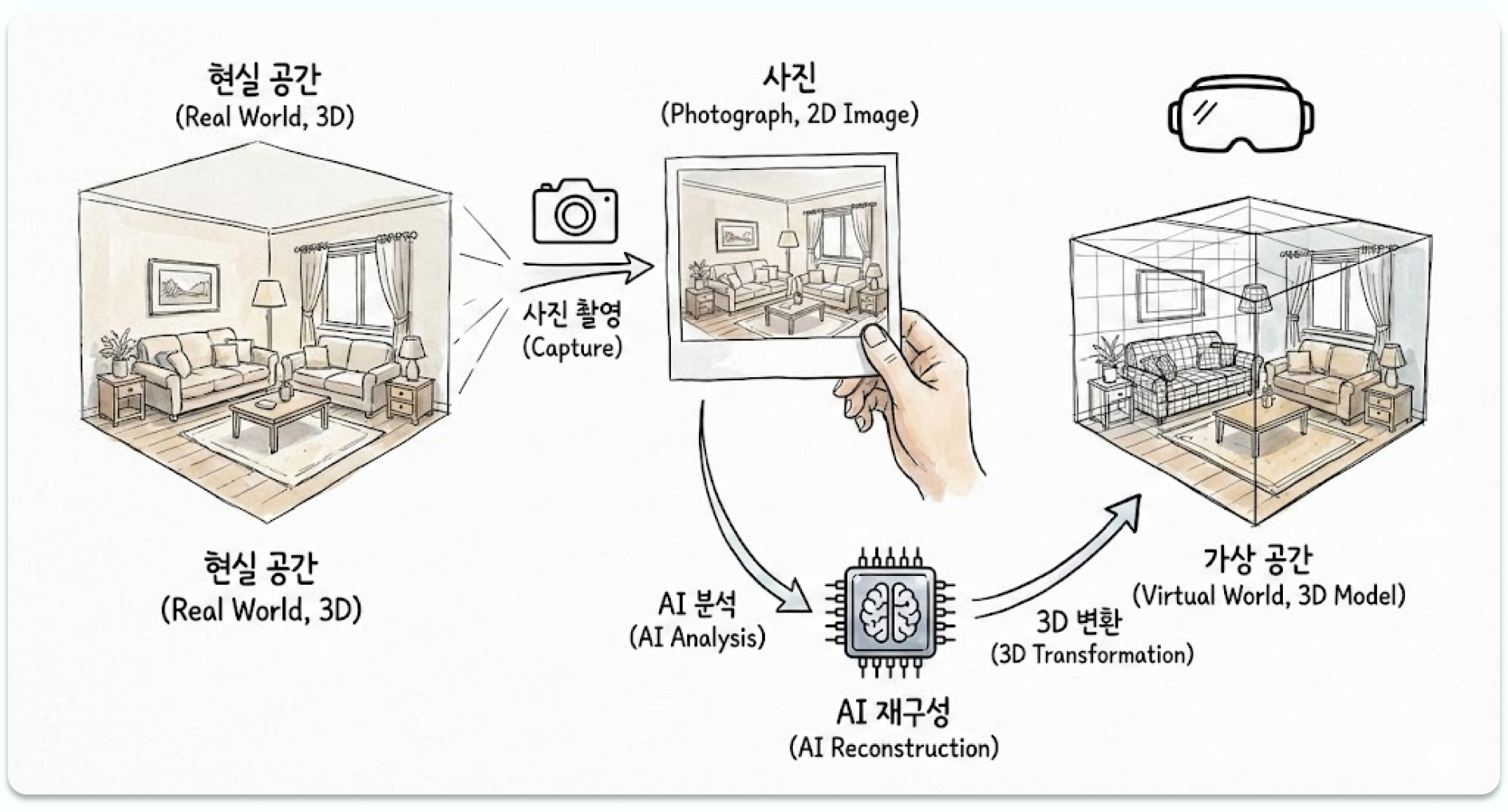 현실 공간
(Real World, 3D)

사진
(Photograph, 2D Image)

사진 촬영
(Capture)

현실 공간
(Real World, 3D)

AI 분석
(AI Analysis)

AI 재구성
(AI Reconstruction)

3D 변환
(3D Transformation)

가상 공간
(Virtual World, 3D Model)