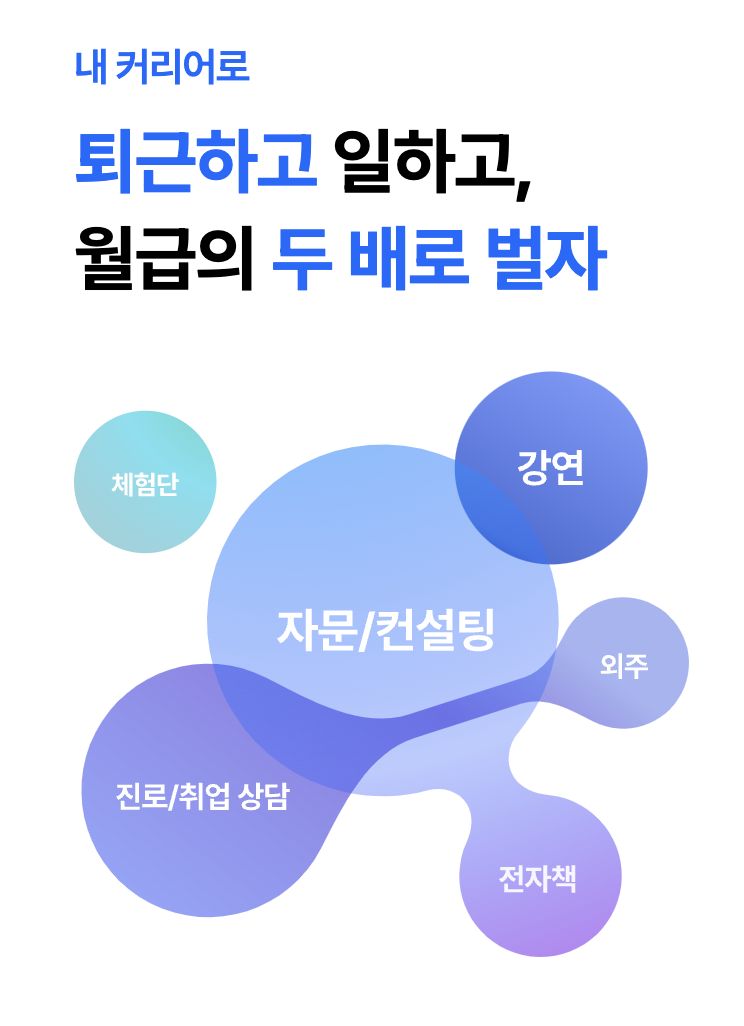 내 커리어로

퇴근하고 일하고,
월급의 두 배로 벌자

체험단

강연

자문/컨설팅

외주

진로/취업 상담

전자책