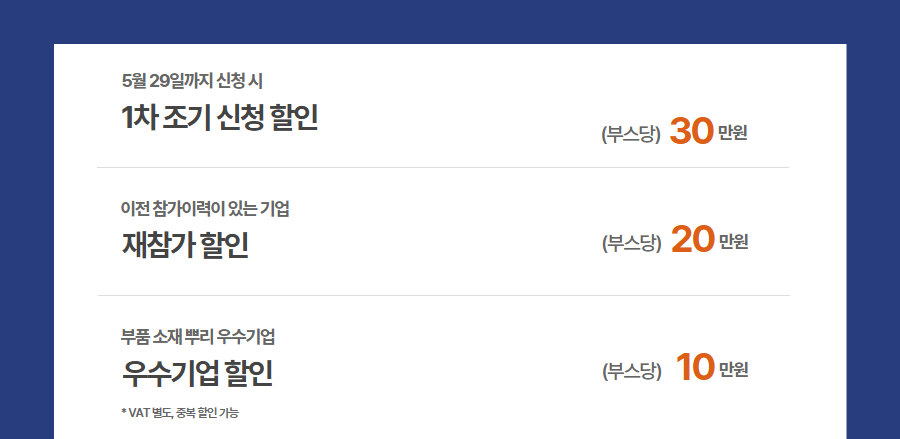 5월 29일까지 신청 시

1차 조기 신청 할인

(부스당) 30 만원

이전 참가이력이 있는 기업

재참가 할인

(부스당) 20 만원

부품 소재 뿌리 우수기업

우수기업 할인

(부스당) 10 만원

* VAT 별도, 중복 할인 가능