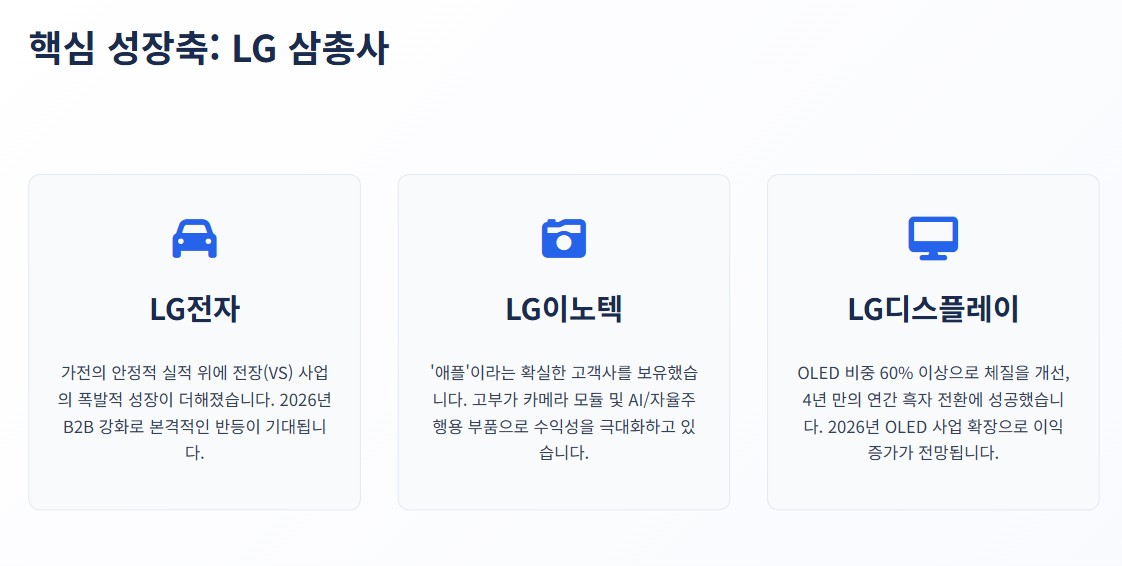 핵심 성장축: LG 삼총사

LG전자

가전의 안정적 실적 위에 전장(VS) 사업의 폭발적 성장이 더해졌습니다. 2026년 B2B 강화로 본격적인 반등이 기대됩니다.

LG이노텍

'애플'이라는 확실한 고객사를 보유했습니다. 고부가 카메라 모듈 및 AI/자율주행용 부품으로 수익성을 극대화하고 있습니다.

LG디스플레이

OLED 비중 60% 이상으로 체질을 개선, 4년 만의 연간 흑자 전환에 성공했습니다. 2026년 OLED 사업 확장으로 이익 증가가 전망됩니다.