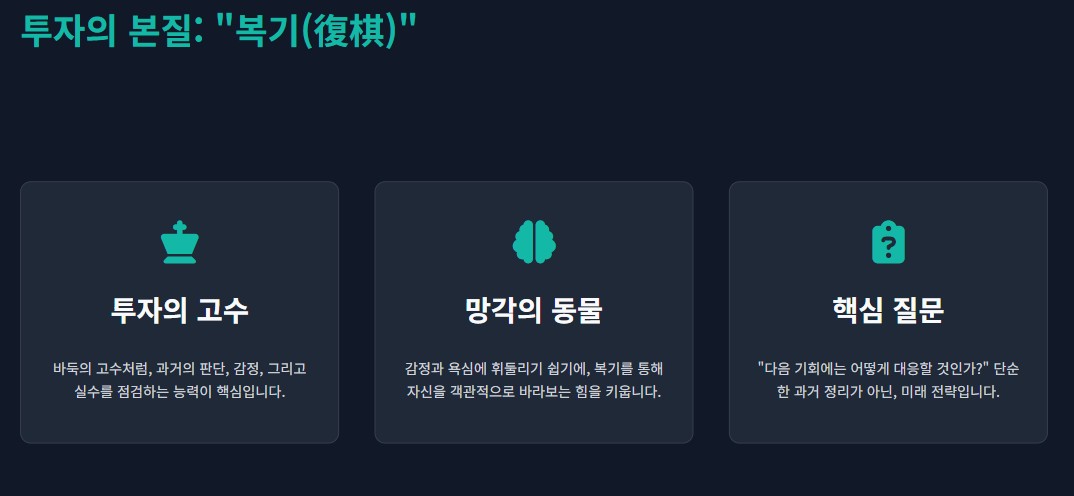 투자의 본질: "복기(復棋)"

투자의 고수

바둑의 고수처럼, 과거의 판단, 감정, 그리고 실수를 점검하는 능력이 핵심입니다.

망각의 동물

감정과 욕심에 휘둘리기 쉽기에, 복기를 통해 자신을 객관적으로 바라보는 힘을 키웁니다.

핵심 질문

"다음 기회에는 어떻게 대응할 것인가?" 단순한 과거 정리가 아닌, 미래 전략입니다.