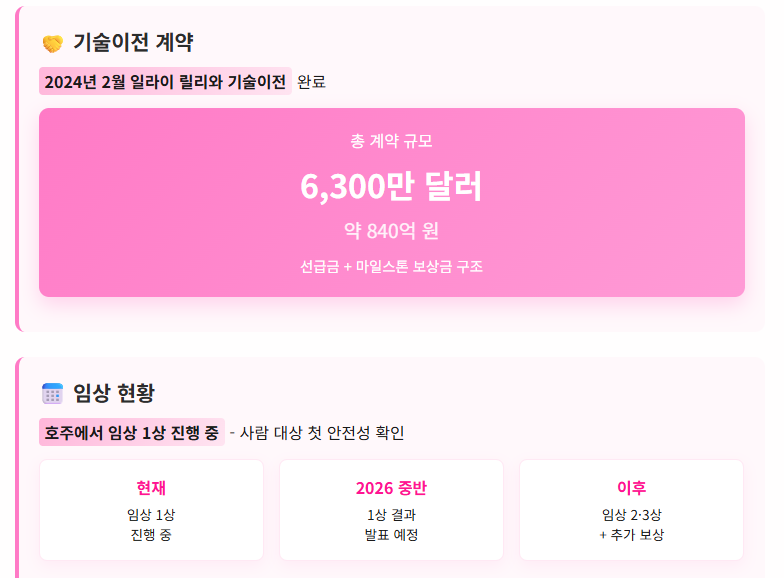 기술이전 계약

2024년 2월 일라이 릴리와 기술이전 완료

총 계약 규모

6,300만 달러

약 840억 원

선급금 + 마일스톤 보상금 구조

임상 현황

호주에서 임상 1상 진행 중 - 사람 대상 첫 안전성 확인

현재
임상 1상
진행 중

2026 중반
1상 결과
발표 예정

이후
임상 2·3상
+ 추가 보상