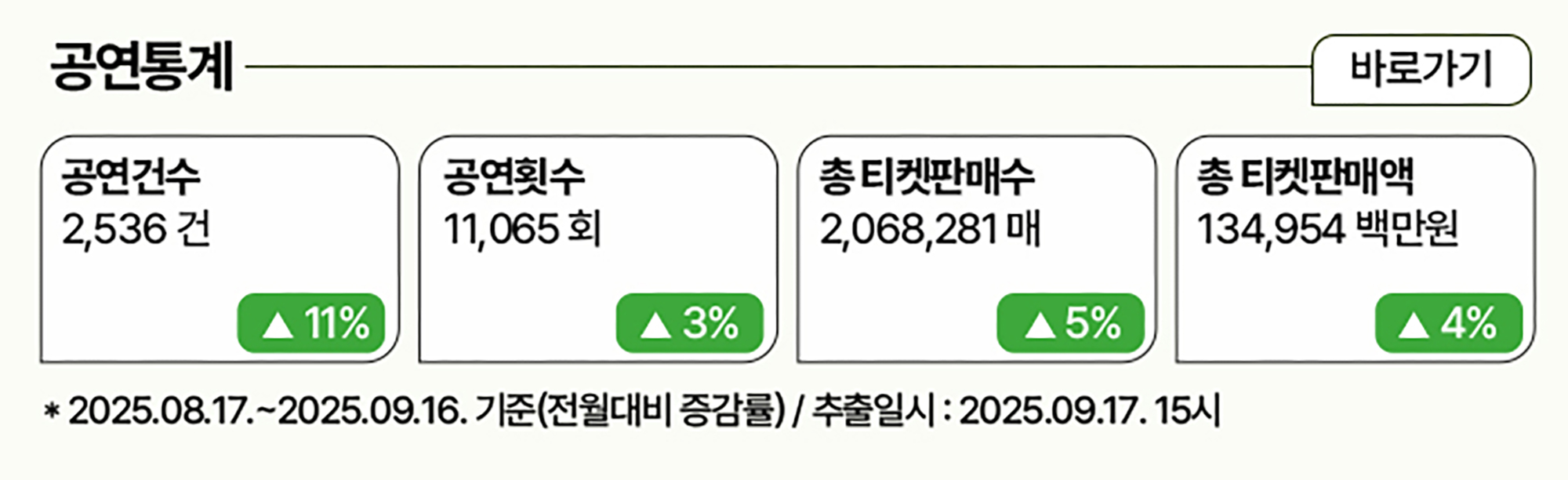 공연통계

바로가기

공연건수
2,536 건
▲ 11%

공연횟수
11,065 회
▲ 3%

총 티켓판매수
2,068,281 매
▲ 5%

총 티켓판매액
134,954 백만원
▲ 4%

* 2025.08.17.~2025.09.16. 기준(전월대비 증감률) / 추출일시 : 2025.09.17. 15시