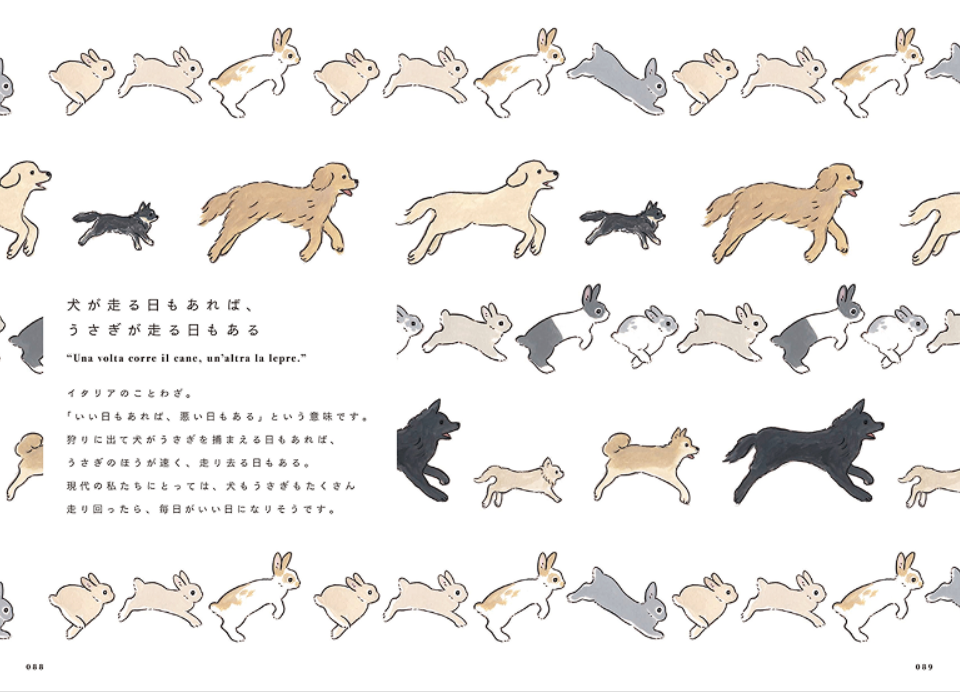 犬が走る日もあれば、
うさぎが走る日もある

"Una volta corre il cane, un'altra la lepre."

イタリアのことわざ。
「いい日もあれば、悪い日もある」という意味です。
狩りに出て犬がうさぎを捕まえる日もあれば、
うさぎのほうが速く、走り去る日もある。
現代の私たちにとっては、犬もうさぎもたくさん
走り回ったら、毎日がいい日になりそうです。

088

089