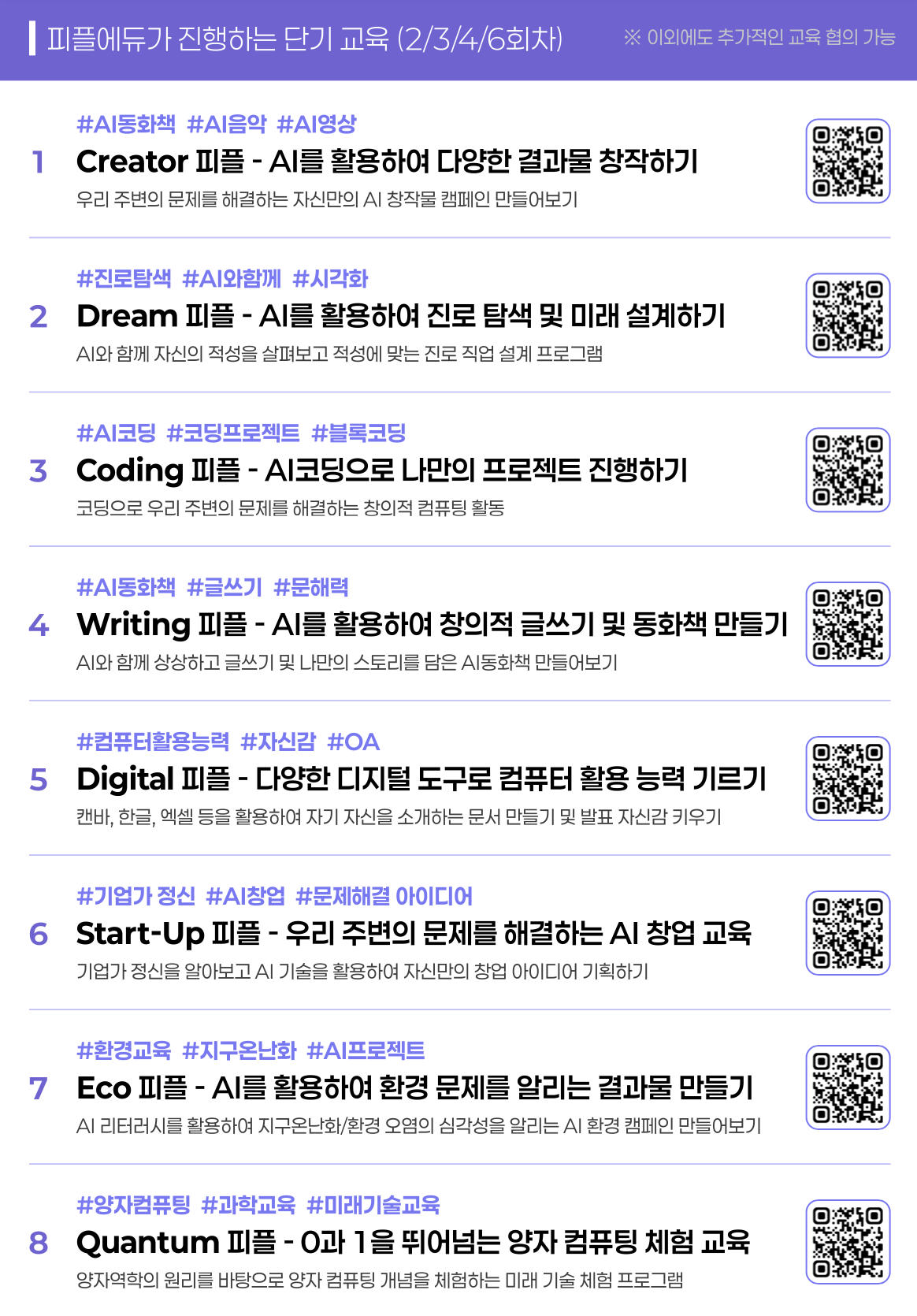 피플에듀가 진행하는 단기 교육 (2/3/4/6회차)

※ 이외에도 추가적인 교육 협의 가능

#AI동화책 #AI음악 #AI영상

1 Creator 피플 - AI를 활용하여 다양한 결과물 창작하기

우리 주변의 문제를 해결하는 자신만의 AI 창작물 캠페인 만들어보기

#진로탐색 #AI와함께 #시각화

2 Dream 피플 - AI를 활용하여 진로 탐색 및 미래 설계하기

AI와 함께 자신의 적성을 살펴보고 적성에 맞는 진로 직업 설계 프로그램

#AI코딩 #코딩프로젝트 #블록코딩

3 Coding 피플 - AI코딩으로 나만의 프로젝트 진행하기

코딩으로 우리 주변의 문제를 해결하는 창의적 컴퓨팅 활동

#AI동화책 #글쓰기 #문해력

4 Writing 피플 - AI를 활용하여 창의적 글쓰기 및 동화책 만들기

AI와 함께 상상하고 글쓰기 및 나만의 스토리를 담은 AI동화책 만들어보기

#컴퓨터활용능력 #자신감 #OA

5 Digital 피플 - 다양한 디지털 도구로 컴퓨터 활용 능력 기르기

캔바, 한글, 엑셀 등을 활용하여 자기 자신을 소개하는 문서 만들기 및 발표 자신감 키우기

#기업가 정신 #AI창업 #문제해결 아이디어

6 Start-Up 피플 - 우리 주변의 문제를 해결하는 AI 창업 교육

기업가 정신을 알아보고 AI 기술을 활용하여 자신만의 창업 아이디어 기획하기

#환경교육 #지구온난화 #AI프로젝트

7 Eco 피플 - AI를 활용하여 환경 문제를 알리는 결과물 만들기

AI 리터러시를 활용하여 지구온난화/환경 오염의 심각성을 알리는 AI 환경 캠페인 만들어보기

#양자컴퓨팅 #과학교육 #미래기술교육

8 Quantum 피플 - 0과 1을 뛰어넘는 양자 컴퓨팅 체험 교육

양자역학의 원리를 바탕으로 양자 컴퓨팅 개념을 체험하는 미래 기술 체험 프로그램