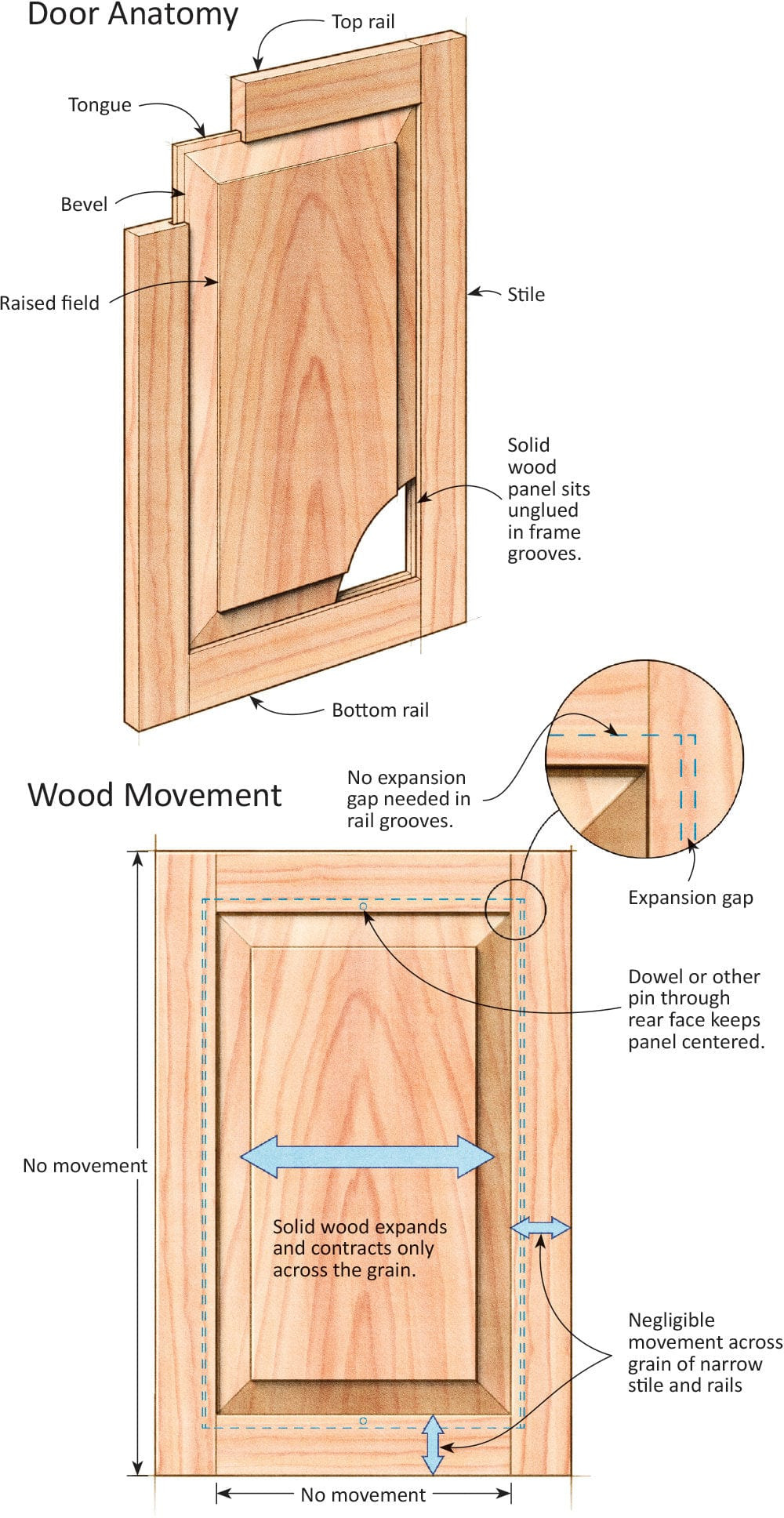 Door Anatomy

Top rail

Tongue

Bevel

Raised field

Stile

Solid wood panel sits unglued in frame grooves.

Bottom rail

Wood Movement

No expansion gap needed in rail grooves.

Expansion gap

Dowel or other pin through rear face keeps panel centered.

No movement

Solid wood expands and contracts only across the grain.

Negligible movement across grain of narrow stile and rails

No movement