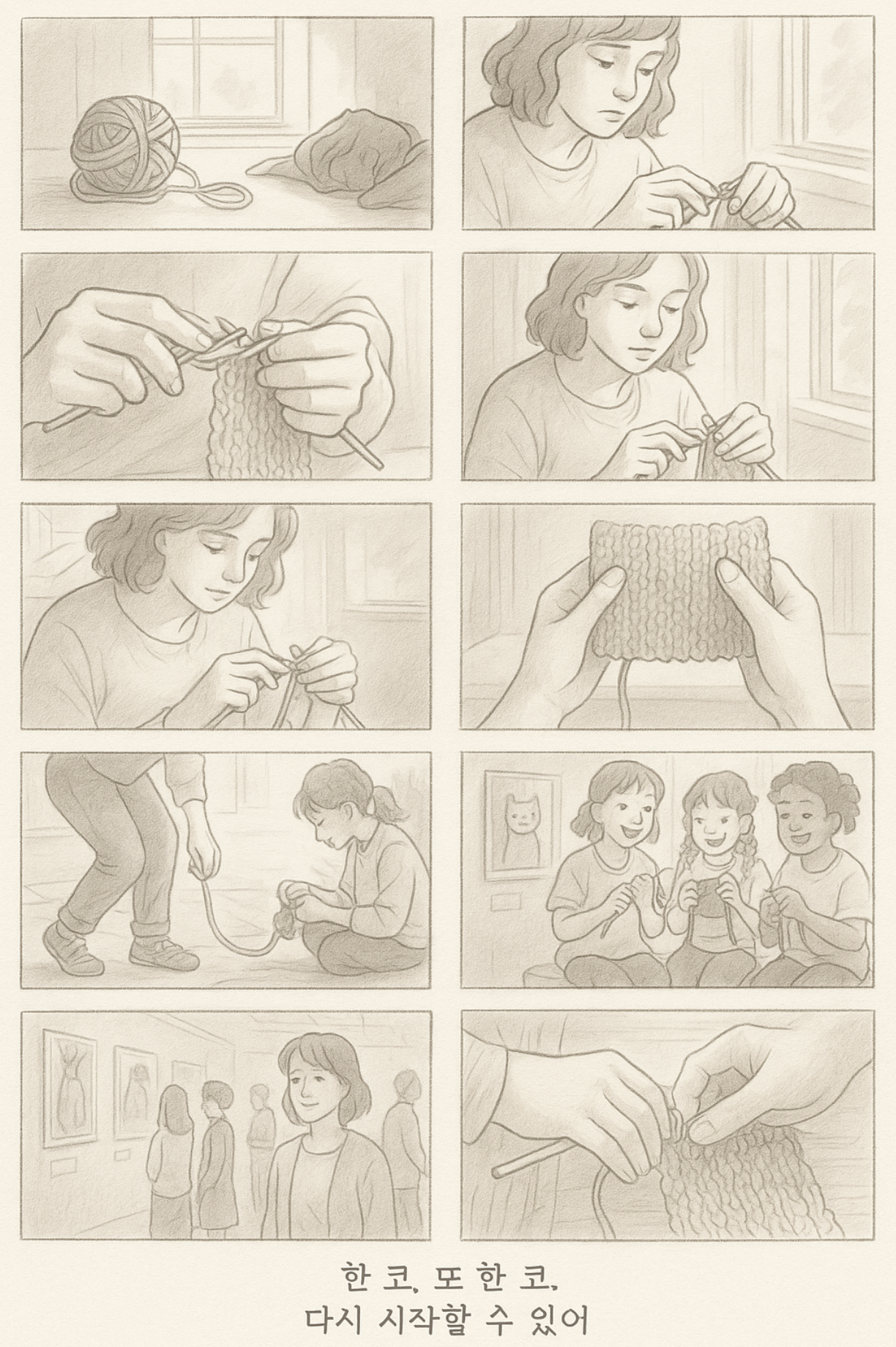 한 코, 또 한 코,
다시 시작할 수 있어