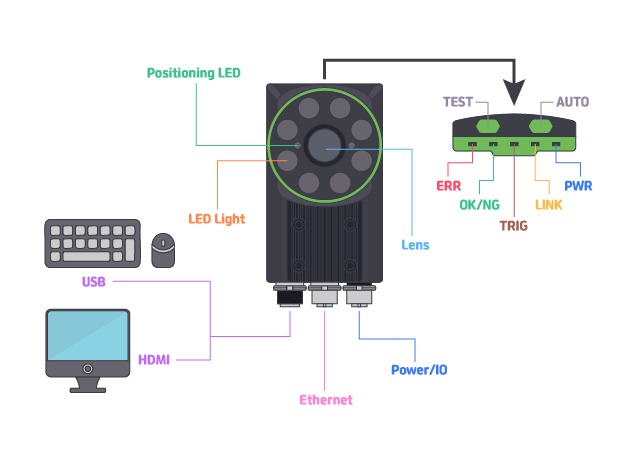 Positioning LED

TEST

AUTO

ERR

OK/NG

TRIG

LINK

PWR

LED Light

Lens

USB

HDMI

Ethernet

Power/IO