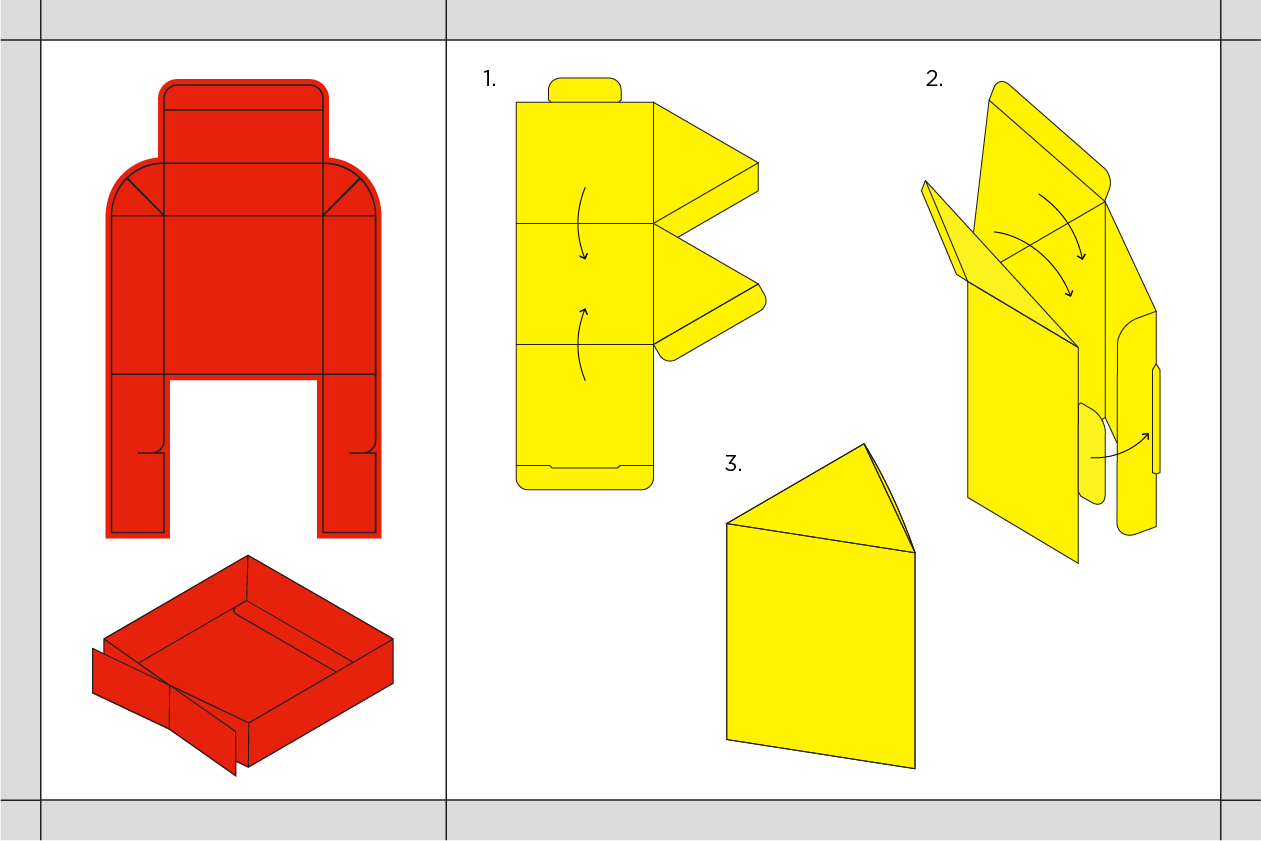 1.

2.

3.